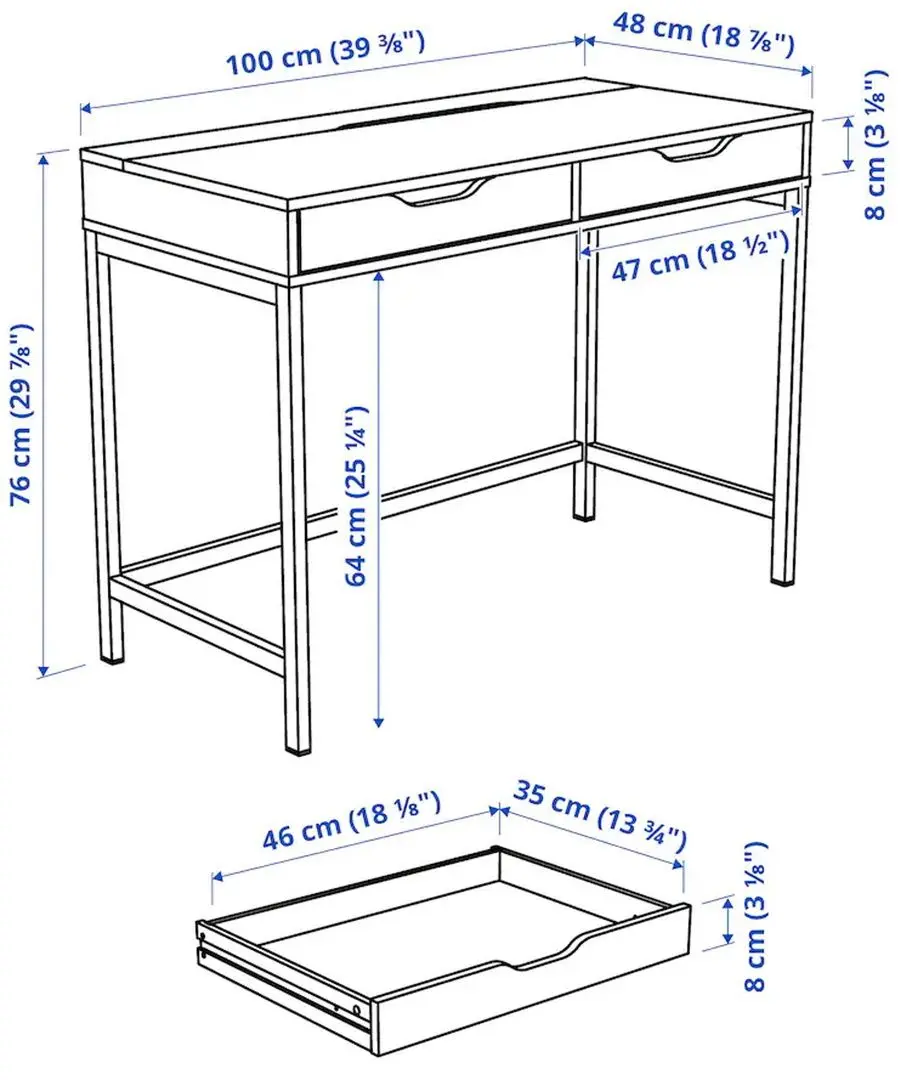 100 cm (39 ⅜")

48 cm (18 ⅞")

8 cm (3 ⅛")

47 cm (18 ½")

76 cm (29 ⅞")

64 cm (25 ¼")

46 cm (18 ⅛")

35 cm (13 ¾")

8 cm (3 ⅛")