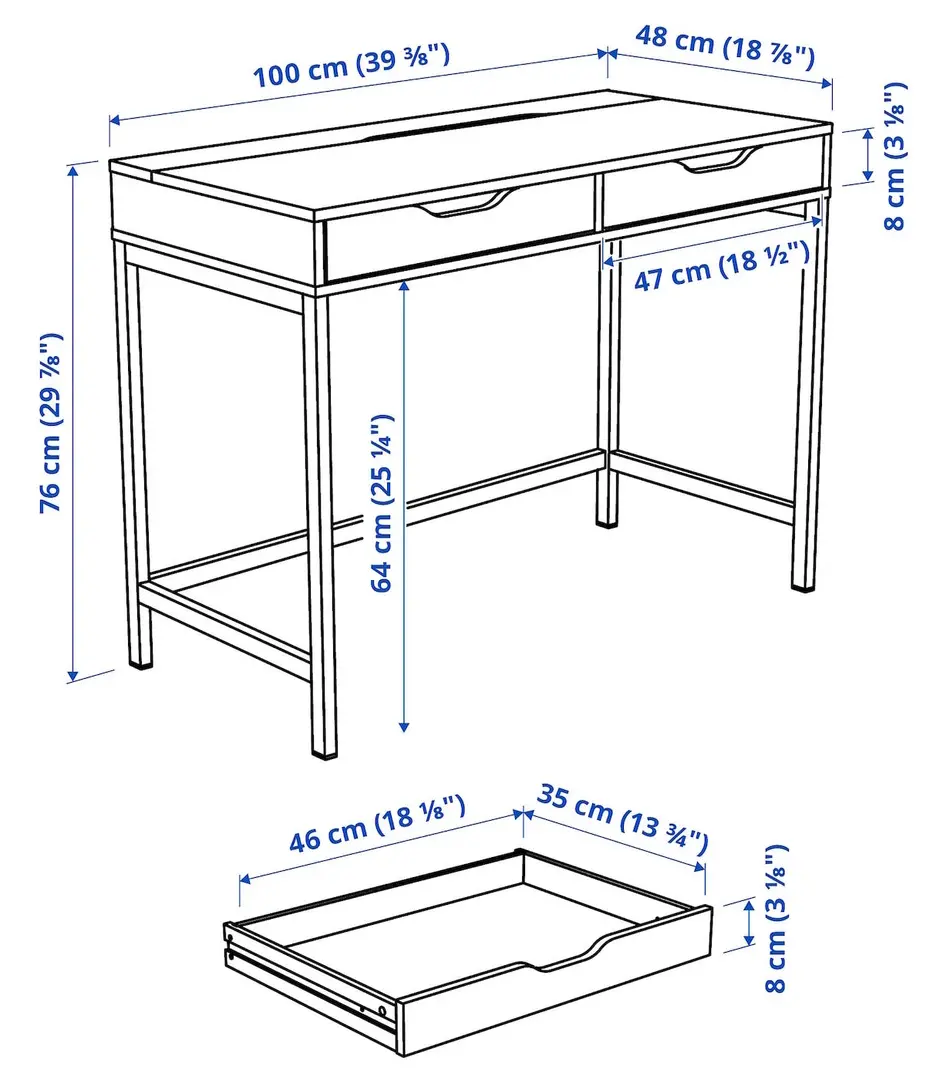 100 cm (39 ⅜")
48 cm (18 ⅞")
8 cm (3 ⅛")
47 cm (18 ½")
76 cm (29 ⅞")
64 cm (25 ¼")
46 cm (18 ⅛")
35 cm (13 ¾")
8 cm (3 ⅛")