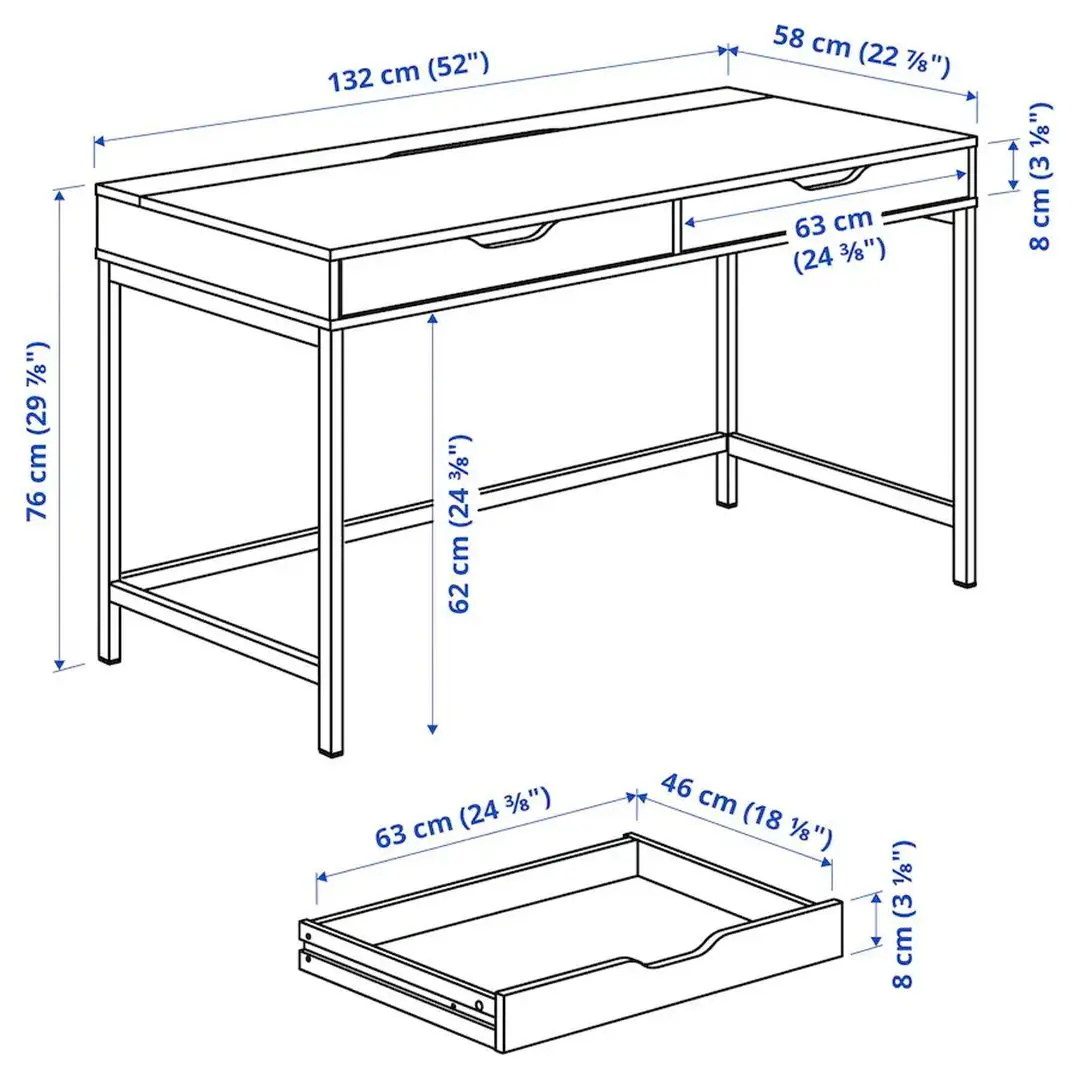 132 cm (52")
58 cm (22 ⅞")
8 cm (3 ⅛")
63 cm (24 ⅜")
76 cm (29 ⅞")
62 cm (24 ⅜")
63 cm (24 ⅜")
46 cm (18 ⅛")
8 cm (3 ⅛")