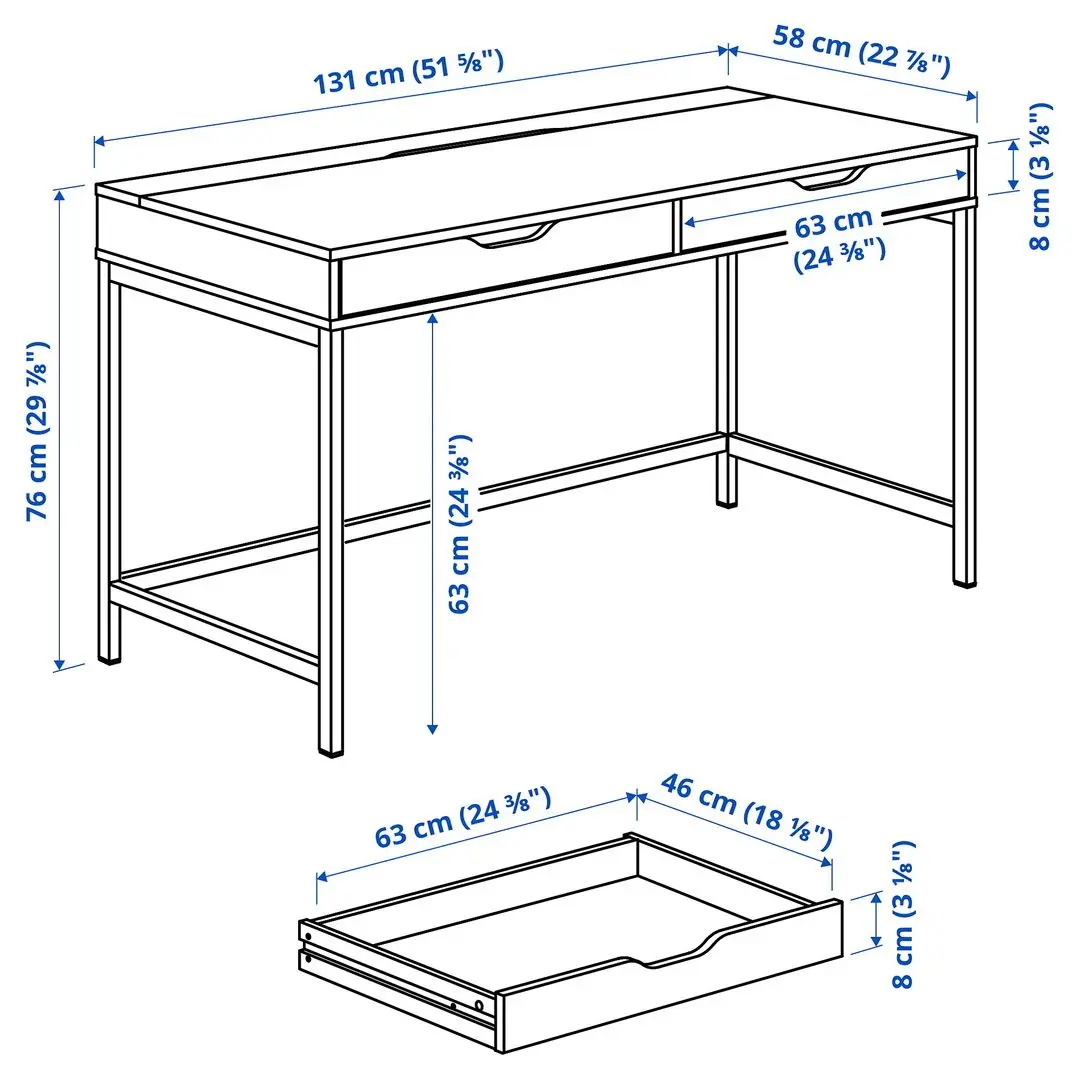 131 cm (51 ⅝")
58 cm (22 ⅞")
8 cm (3 ⅛")
63 cm (24 ⅜")
76 cm (29 ⅞")
63 cm (24 ⅜")
63 cm (24 ⅜")
46 cm (18 ⅛")
8 cm (3 ⅛")