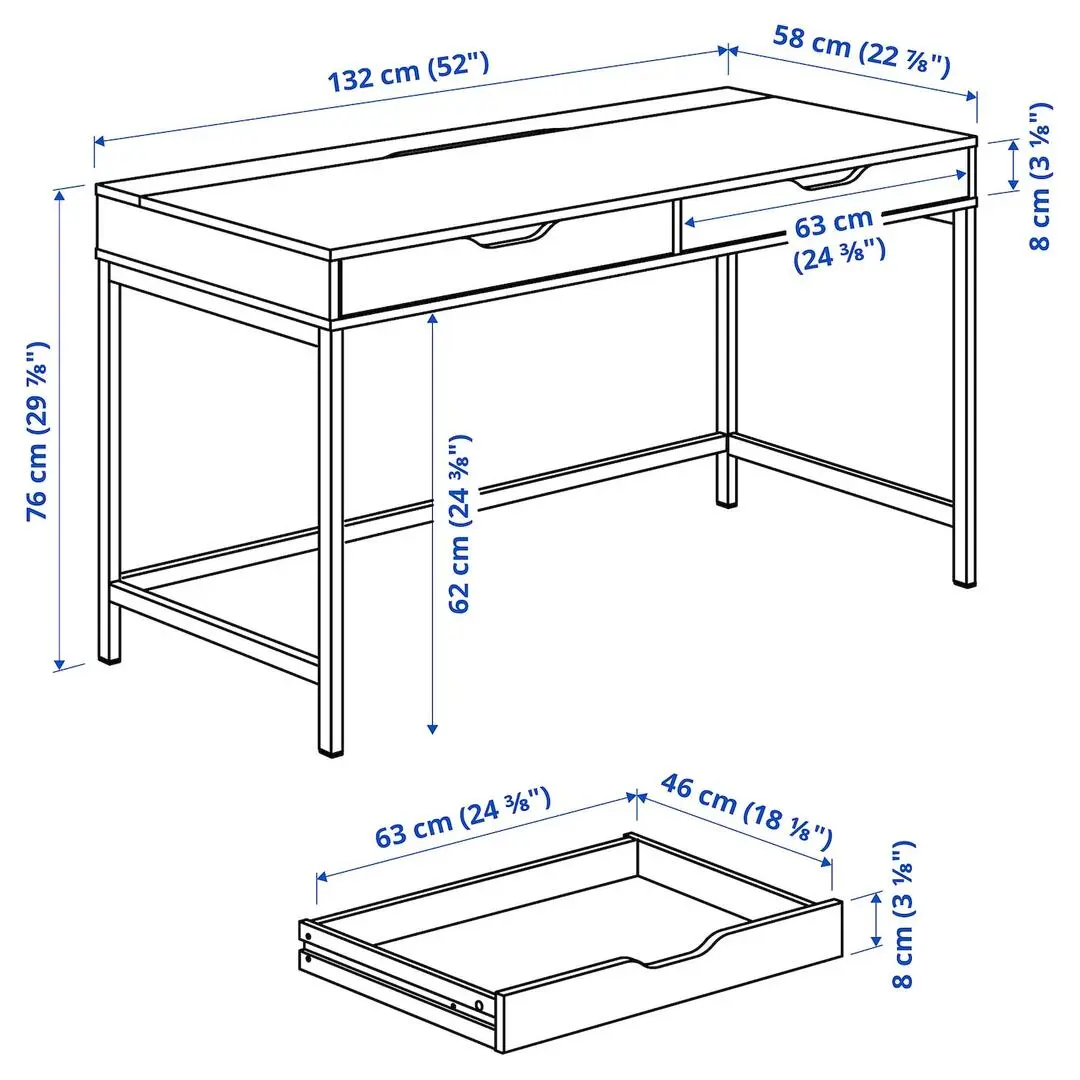 132 cm (52")
58 cm (22 ⅞")
8 cm (3 ⅛")
63 cm (24 ⅜")
76 cm (29 ⅞")
62 cm (24 ⅜")
63 cm (24 ⅜")
46 cm (18 ⅛")
8 cm (3 ⅛")