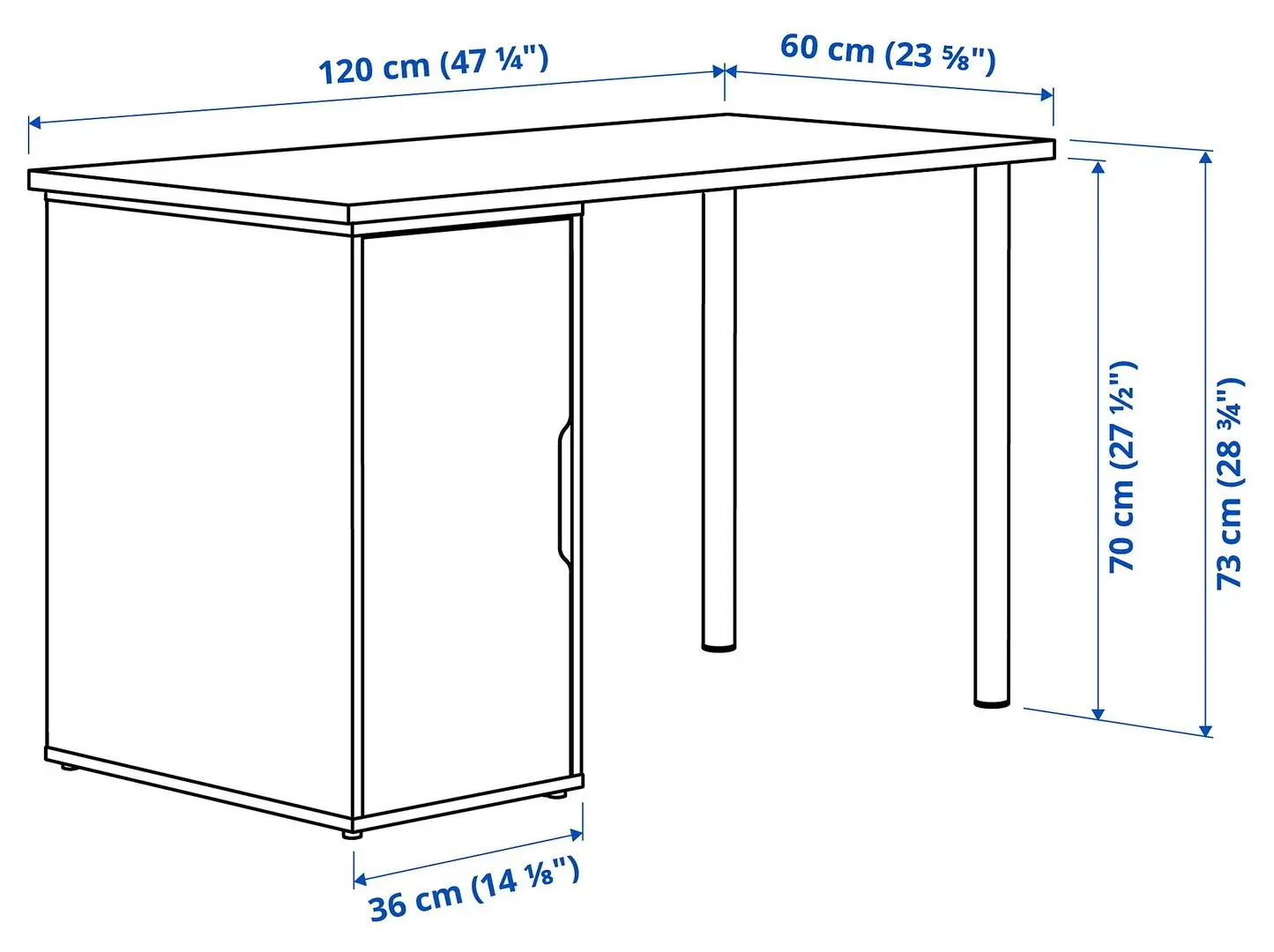 120 cm (47 ¼")

60 cm (23 ⅝")

70 cm (27 ½")

73 cm (28 ¾")

36 cm (14 ⅛")