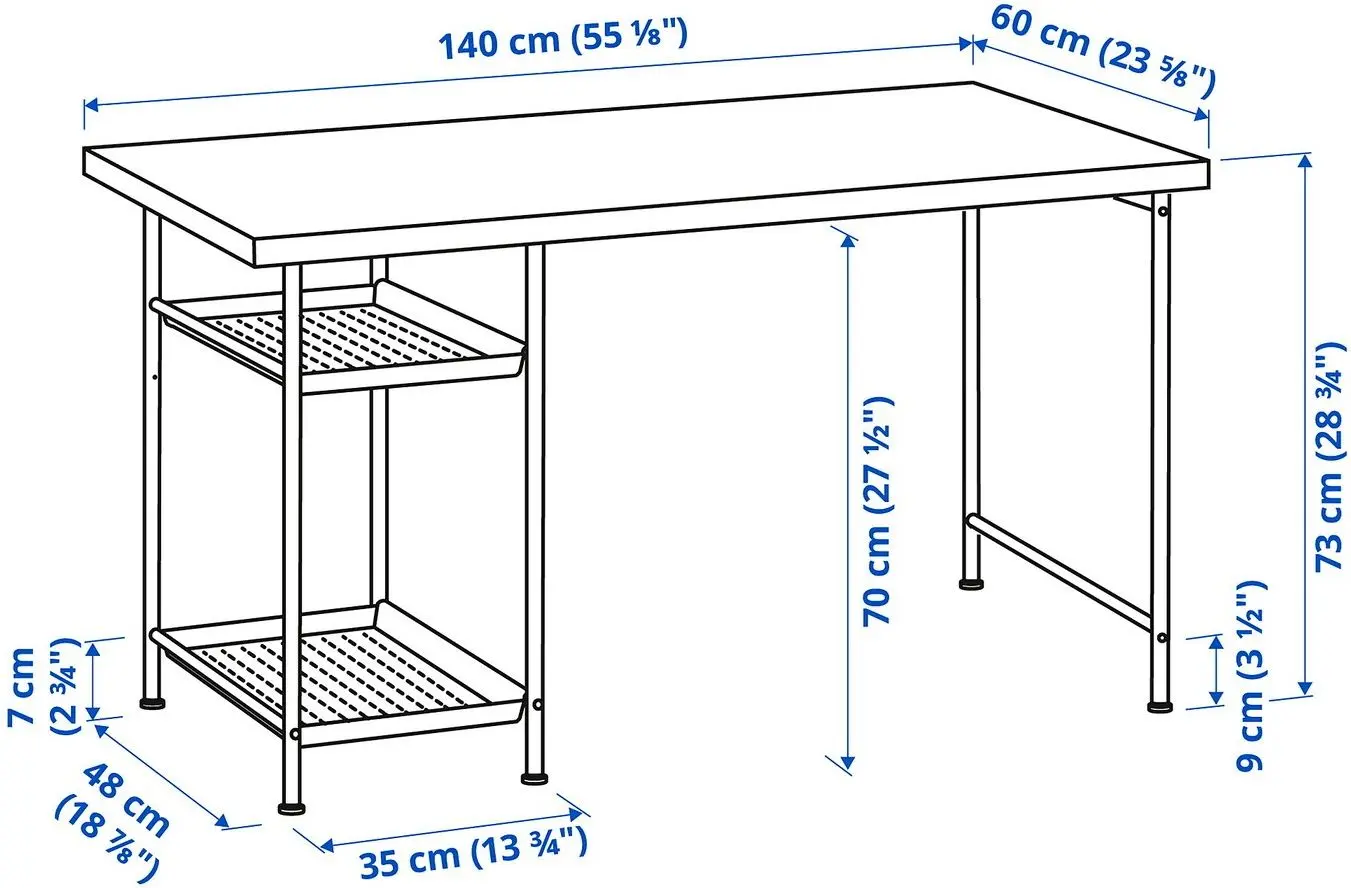 140 cm (55 ⅛")
60 cm (23 ⅝")
73 cm (28 ¾")
70 cm (27 ½")
9 cm (3 ½")
7 cm (2 ¾")
48 cm (18 ⅞")
35 cm (13 ¾")