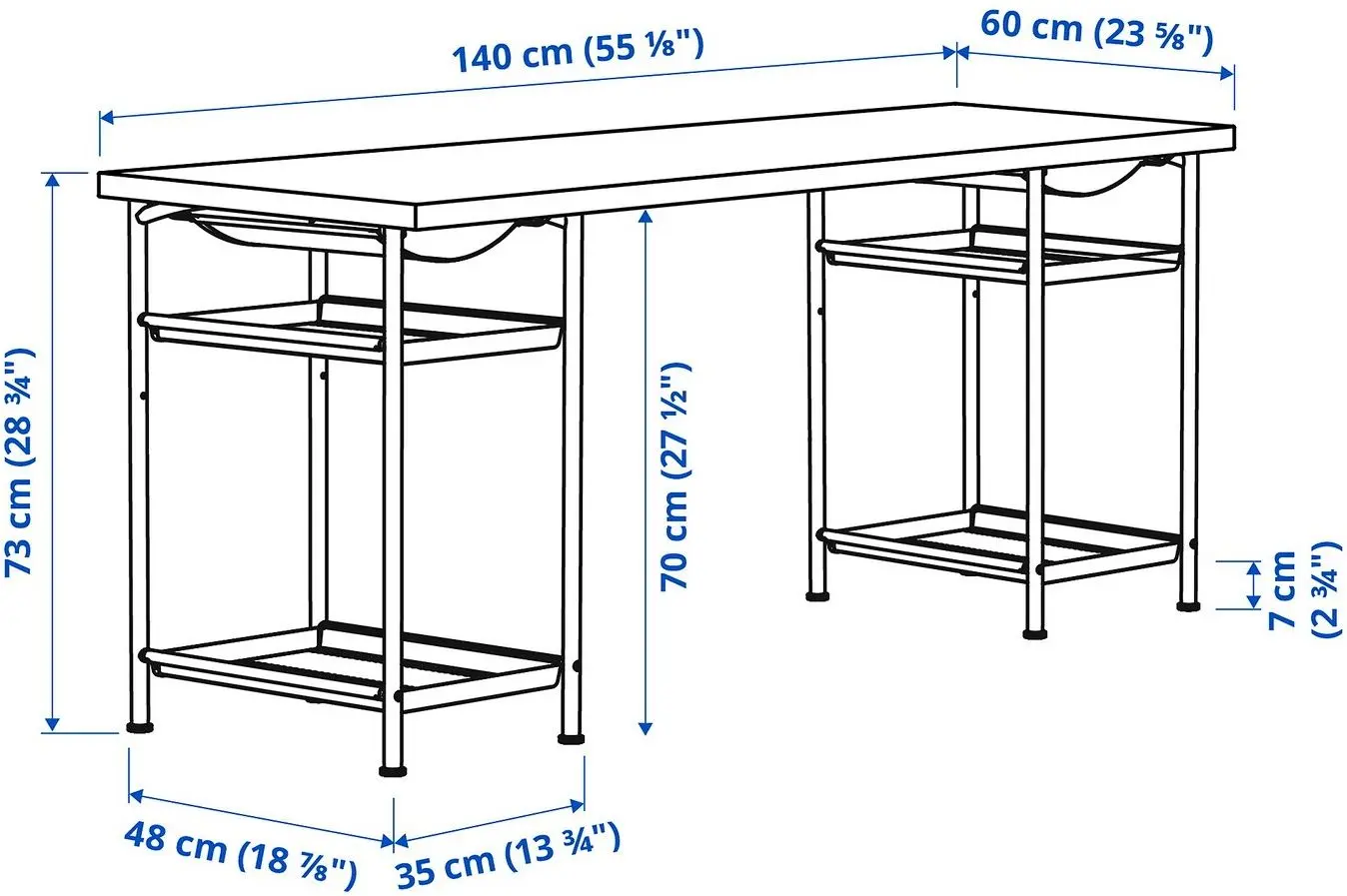 140 cm (55 ⅛")

60 cm (23 ⅝")

73 cm (28 ¾")

70 cm (27 ½")

7 cm (2 ¾")

48 cm (18 ⅞")

35 cm (13 ¾")