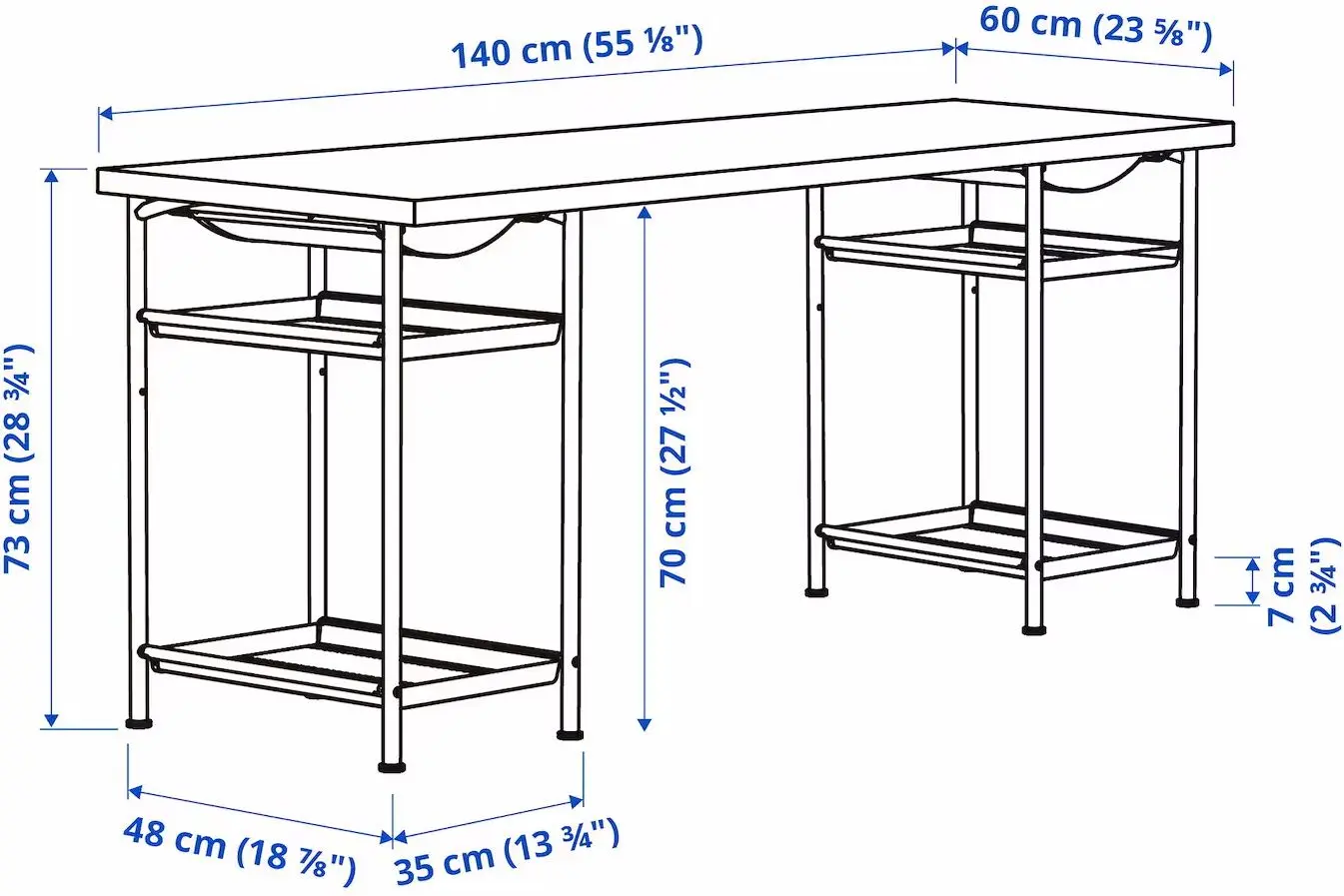 140 cm (55 ⅛")
60 cm (23 ⅝")
73 cm (28 ¾")
70 cm (27 ½")
7 cm (2 ¾")
48 cm (18 ⅞")
35 cm (13 ¾")