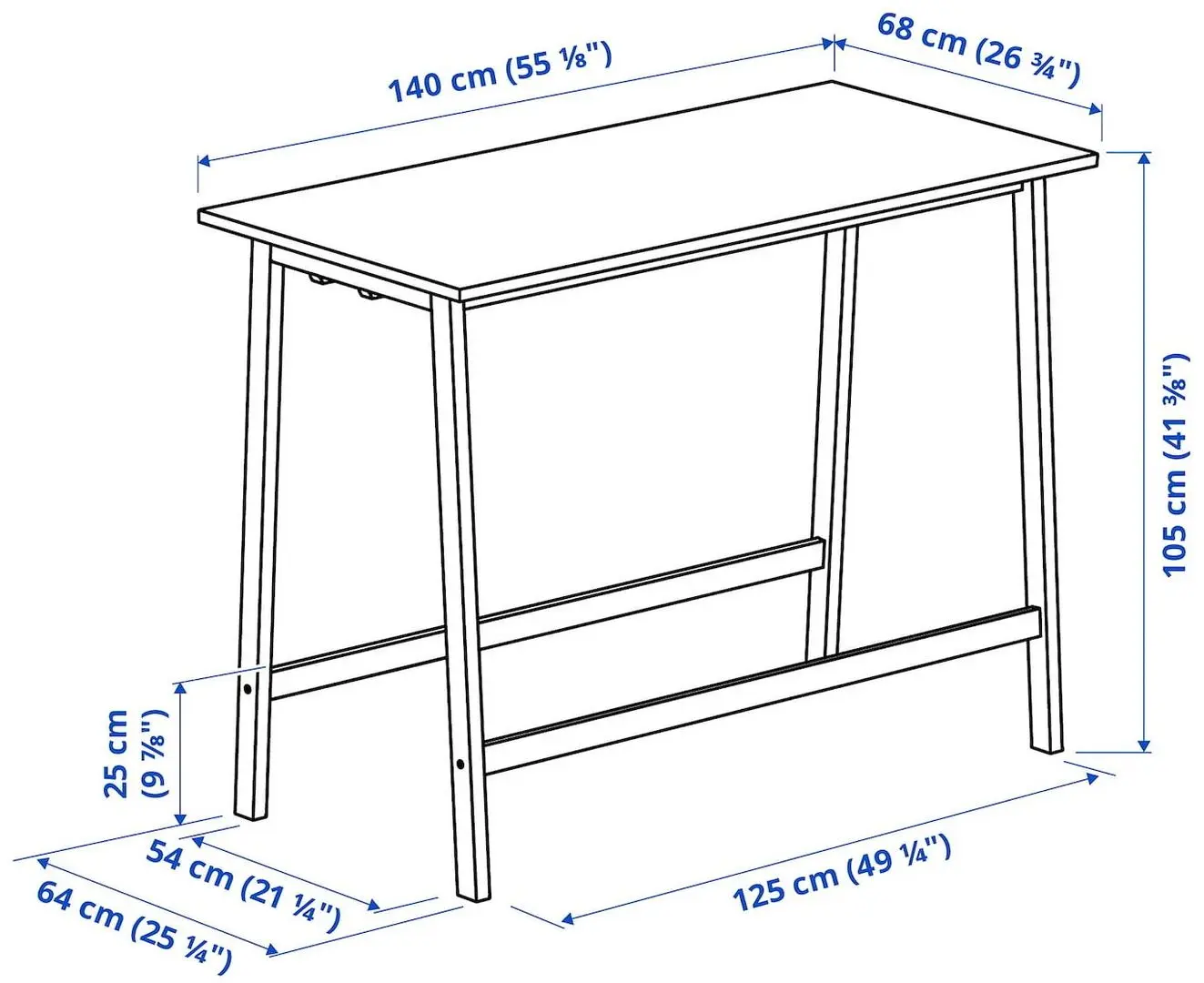 140 cm (55 ⅛")

68 cm (26 ¾")

105 cm (41 ⅜")

25 cm (9 ⅞")

54 cm (21 ¼")

64 cm (25 ¼")

125 cm (49 ¼")