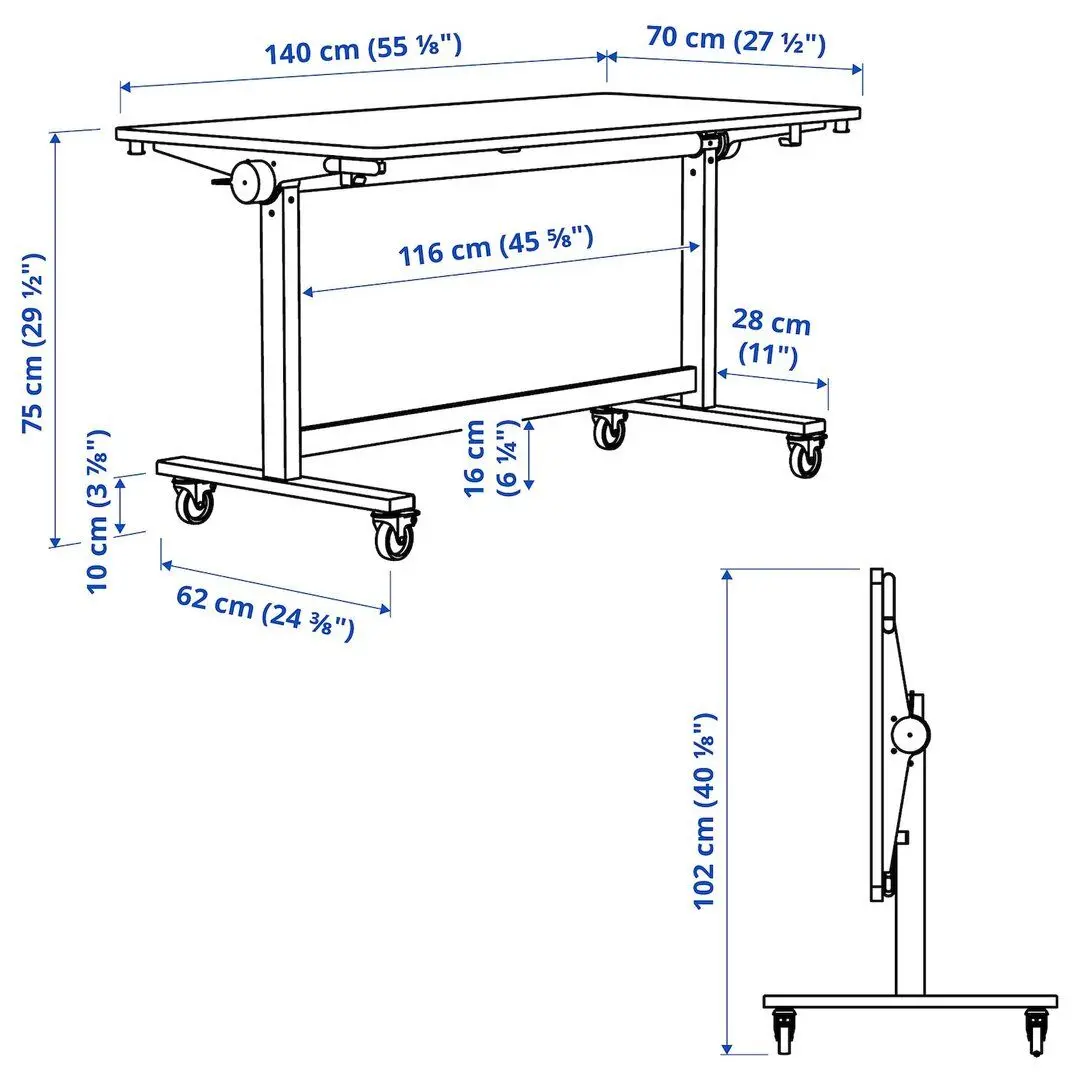 140 cm (55 ⅛")
70 cm (27 ½")
75 cm (29 ½")
116 cm (45 ⅝")
28 cm (11")
16 cm (6 ¼")
10 cm (3 ⅞")
62 cm (24 ⅜")
102 cm (40 ⅛")