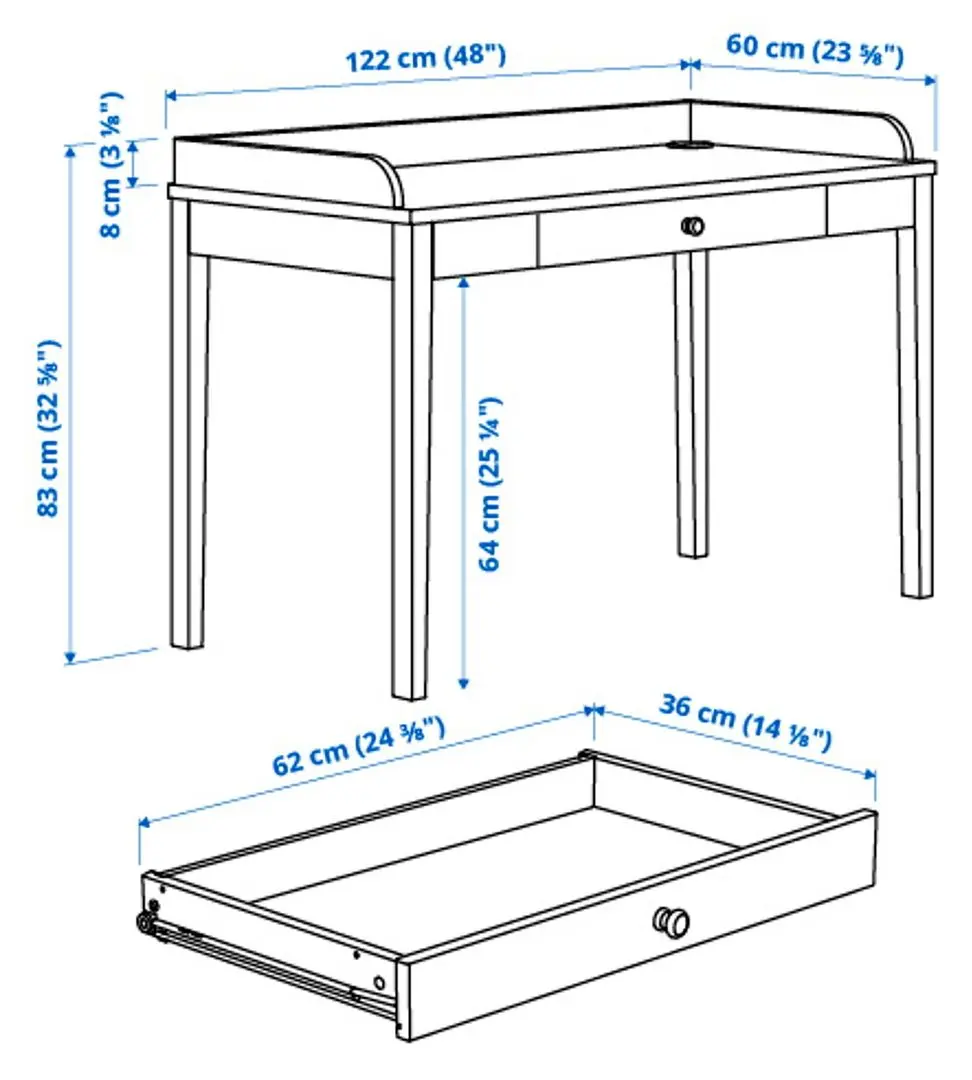 122 cm (48")
60 cm (23 ⅝")
8 cm (3 ⅛")
83 cm (32 ⅝")
64 cm (25 ¼")
62 cm (24 ⅜")
36 cm (14 ⅛")