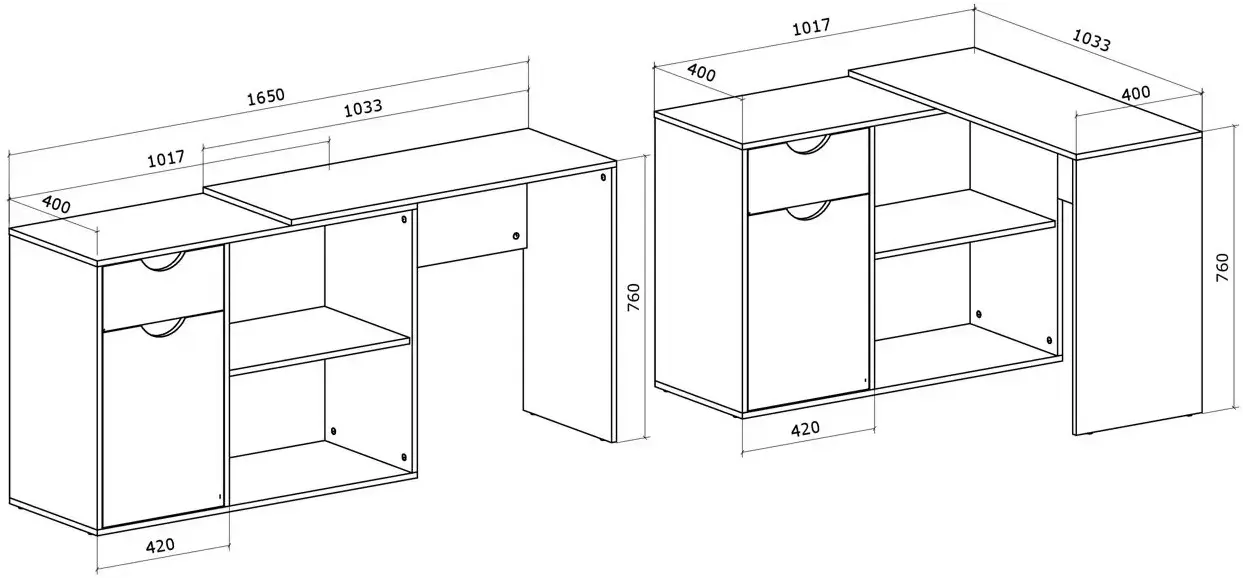 1650
1033
1017
400
760
420
1017
1033
400
400
760
420