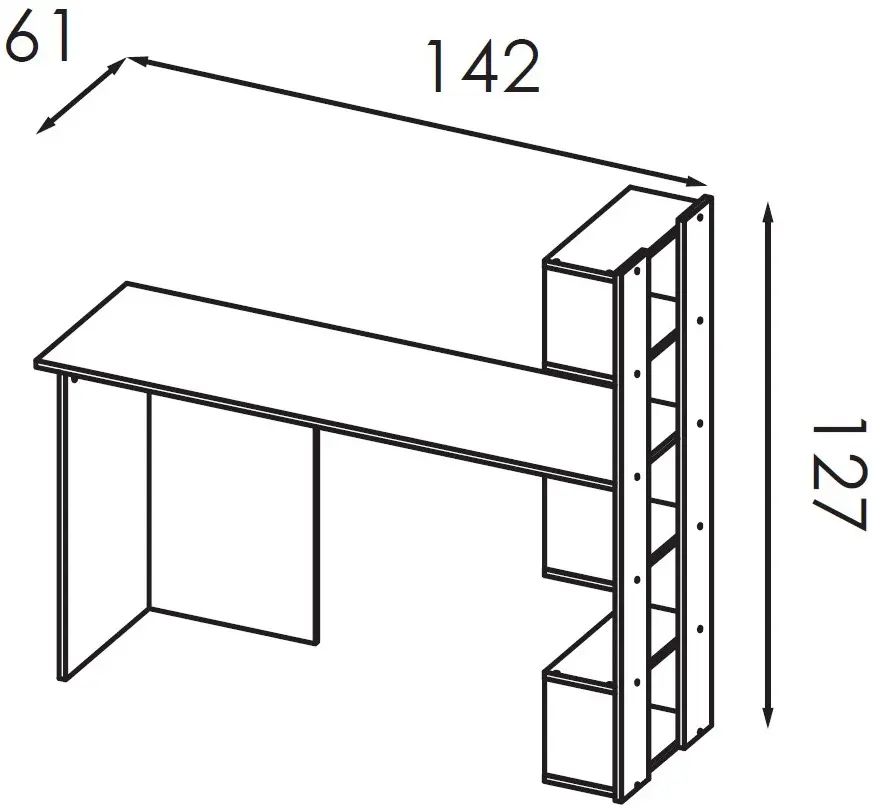 61
142
127