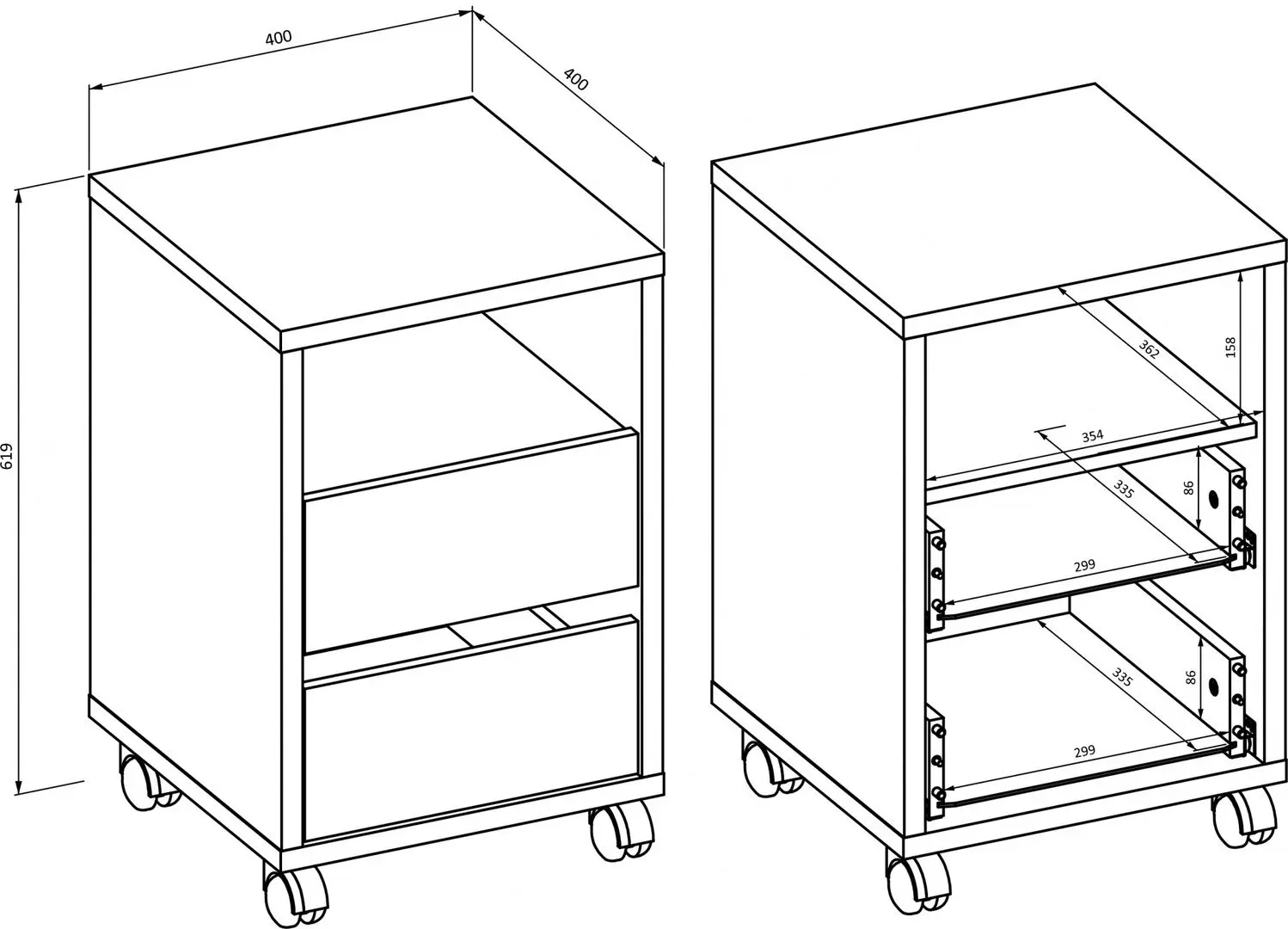 400
400
619
362
158
354
335
86
299
335
86
299