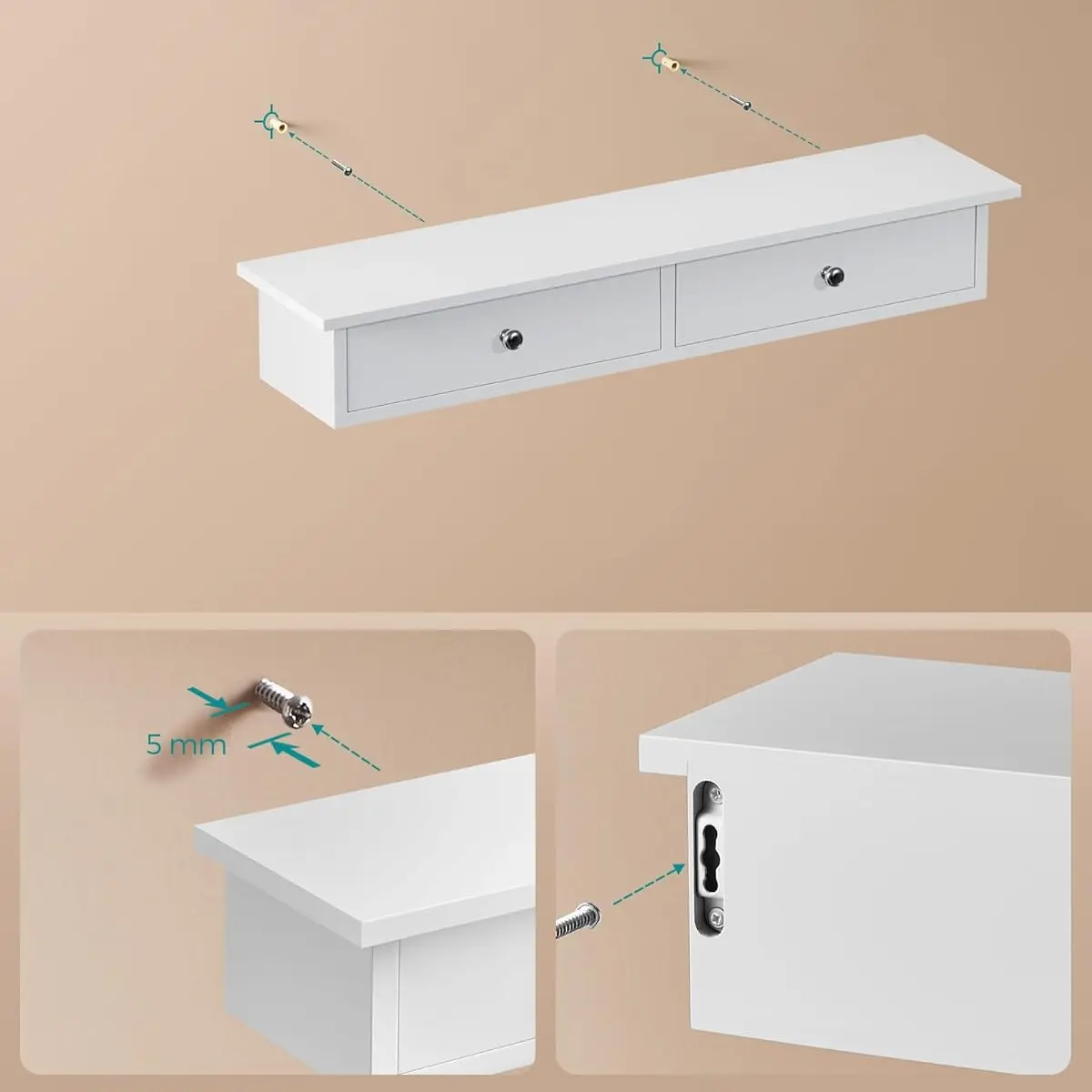 5 mm