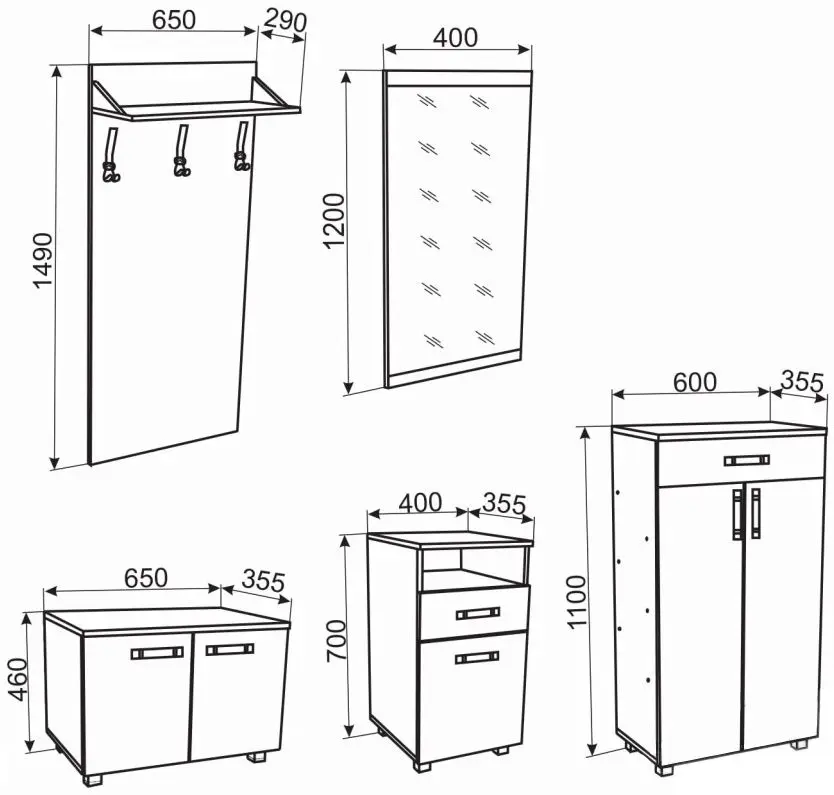 650
290
1490
400
1200
600
355
1100
400
355
700
650
355
460