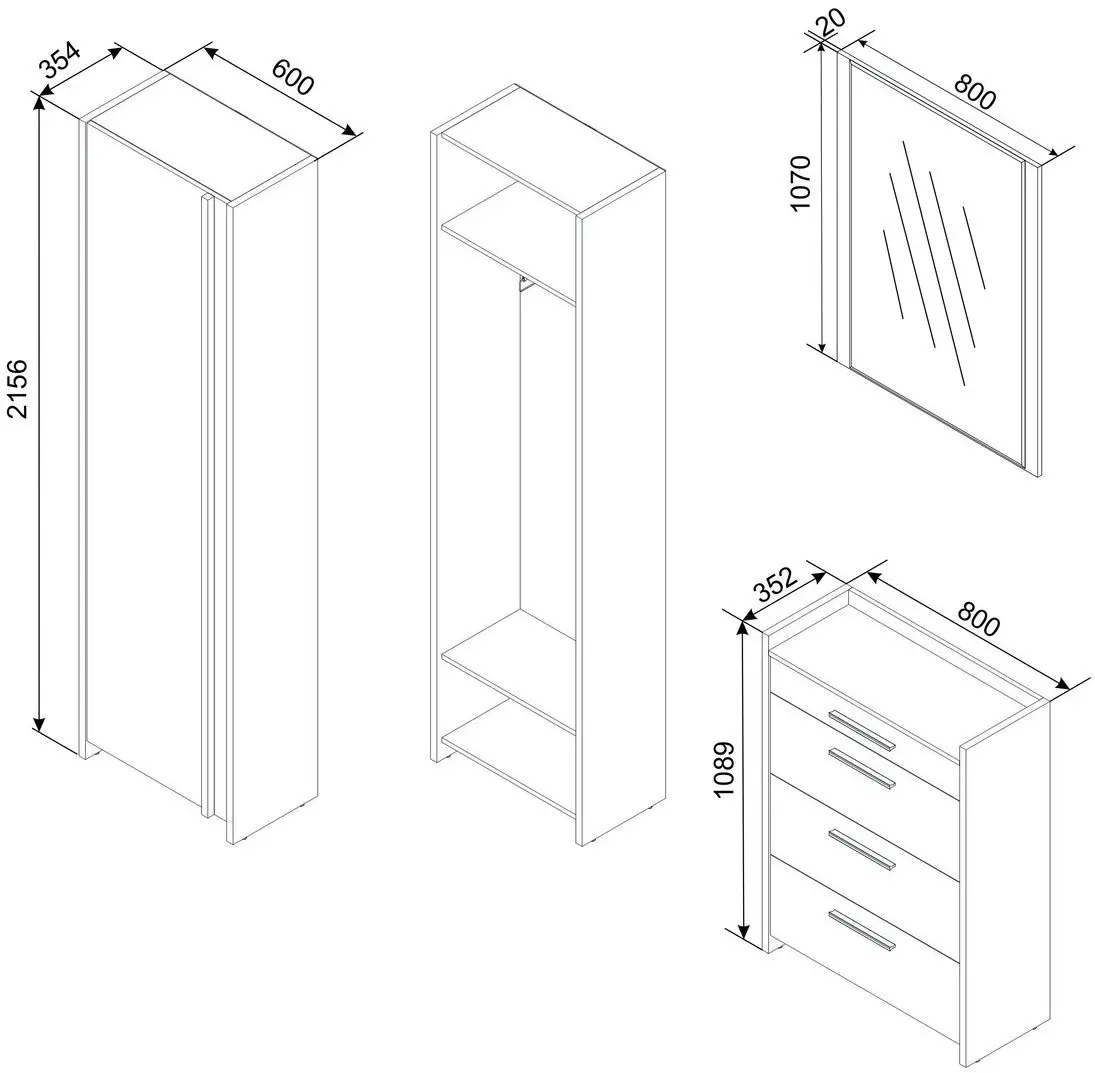 354
600
2156
20
800
1070
352
800
1089