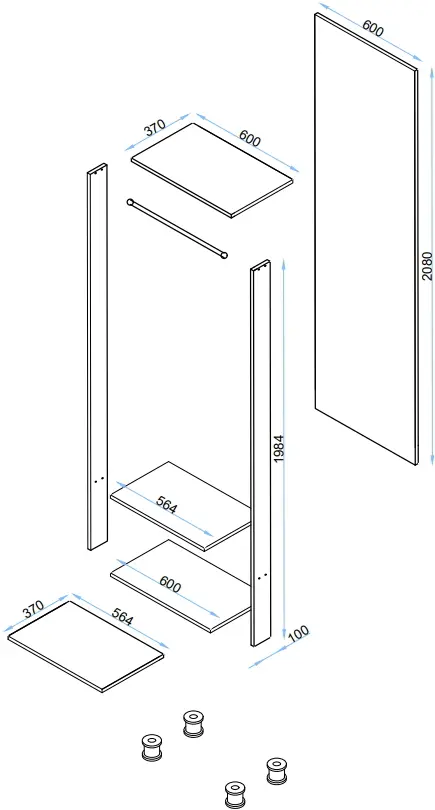 600
370
600
2080
1984
564
600
370
564
100