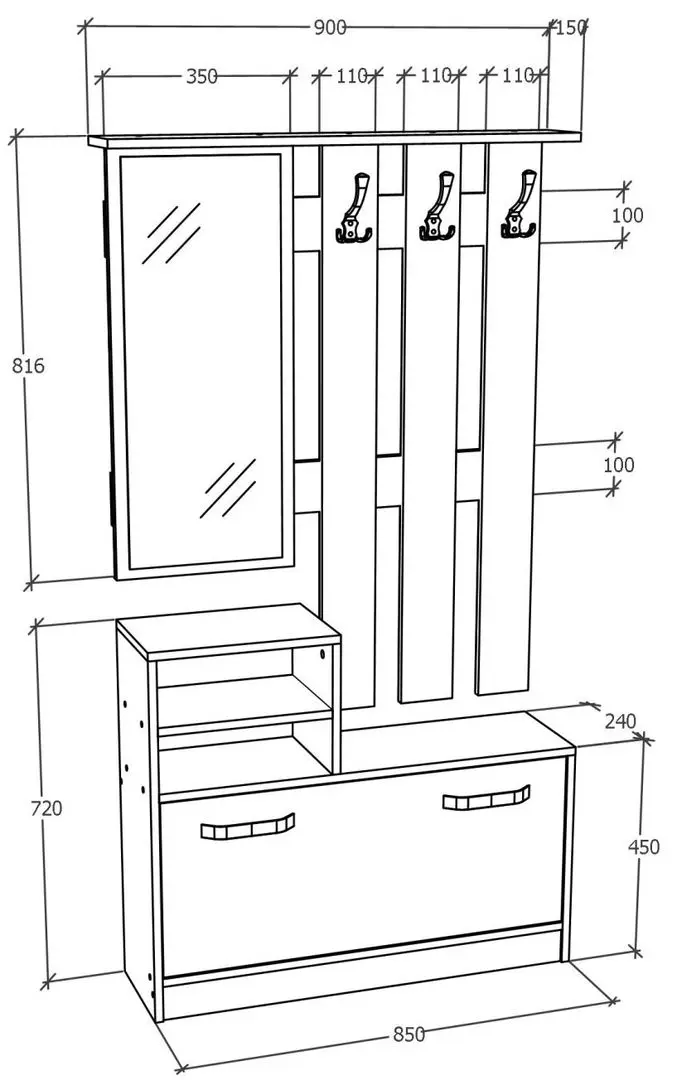 900
150
350
110
110
110
100
816
100
240
720
450
850