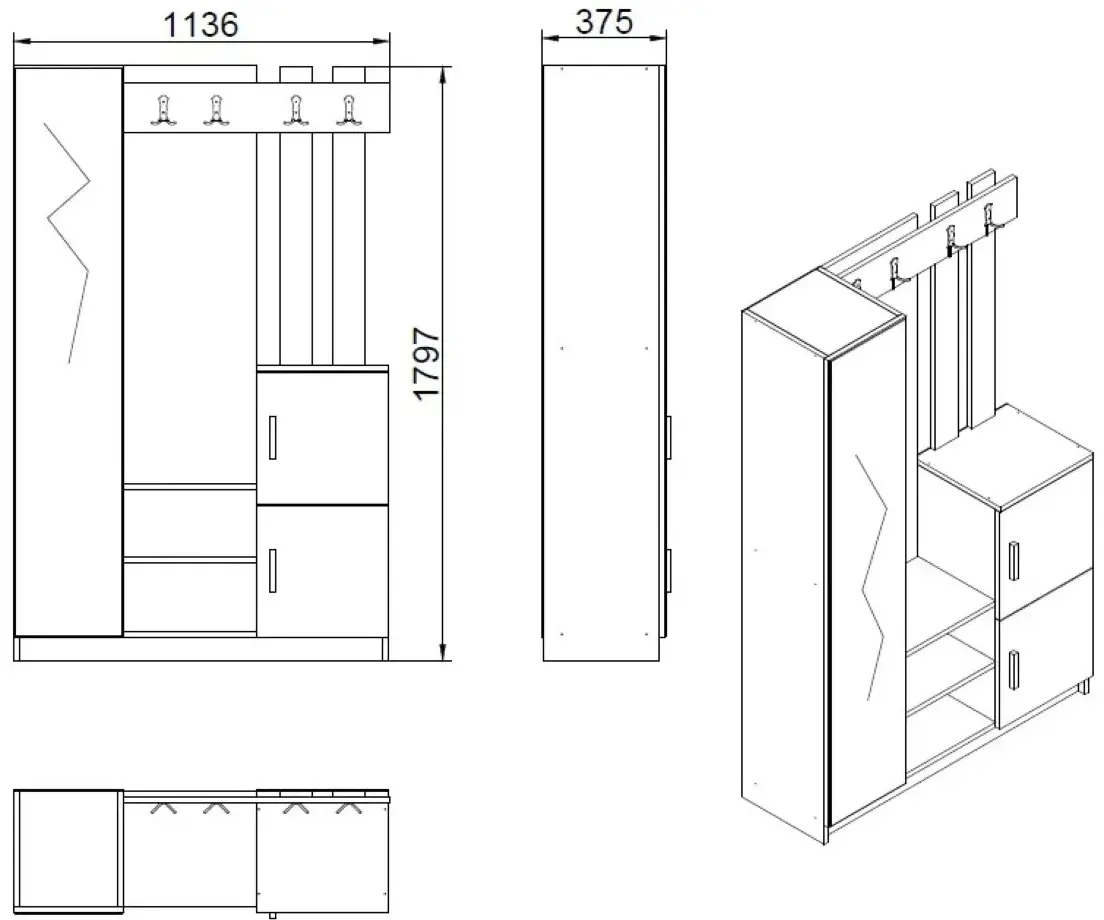 1136

375

1797