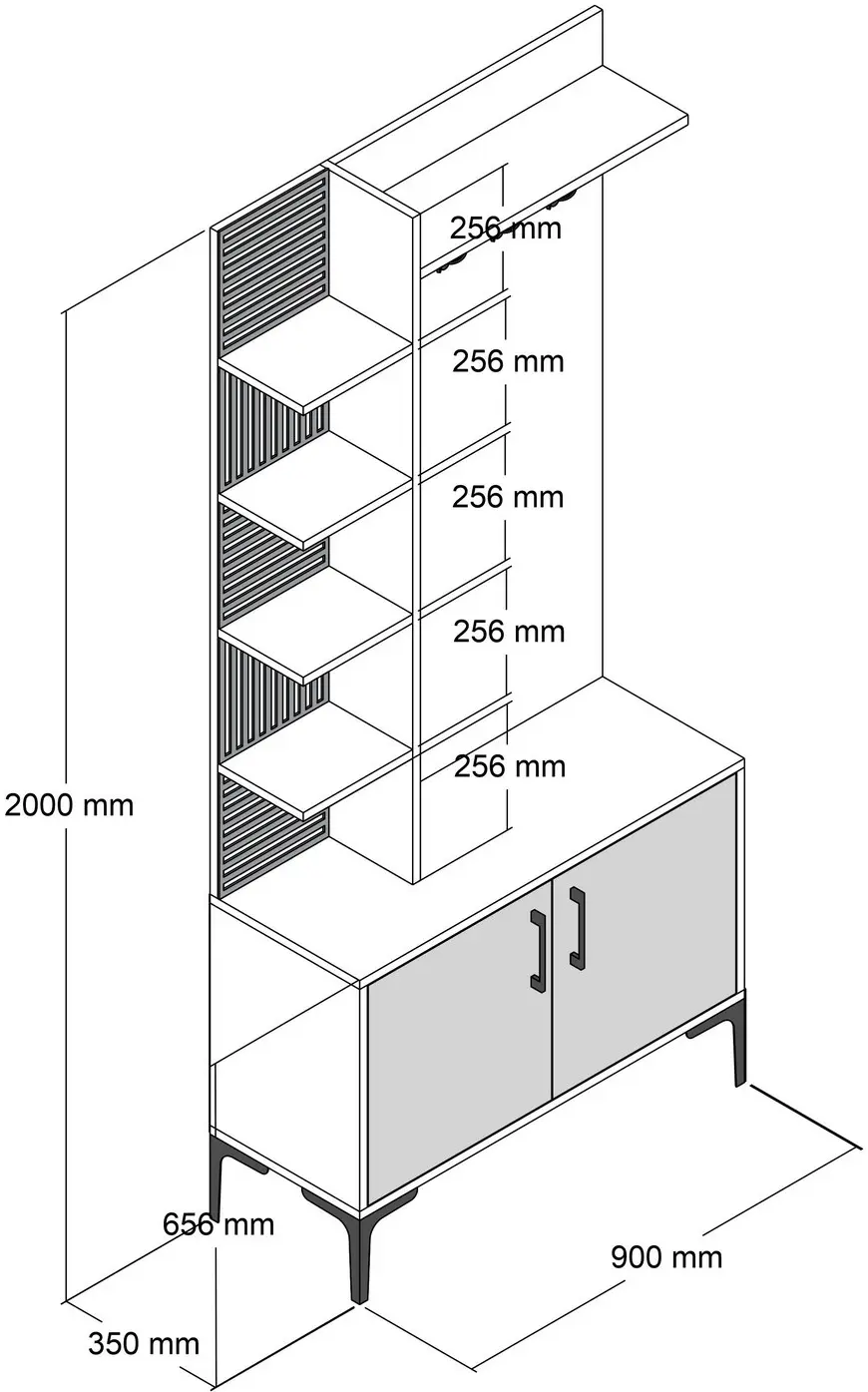 256 mm
256 mm
256 mm
256 mm
256 mm
2000 mm
656 mm
900 mm
350 mm