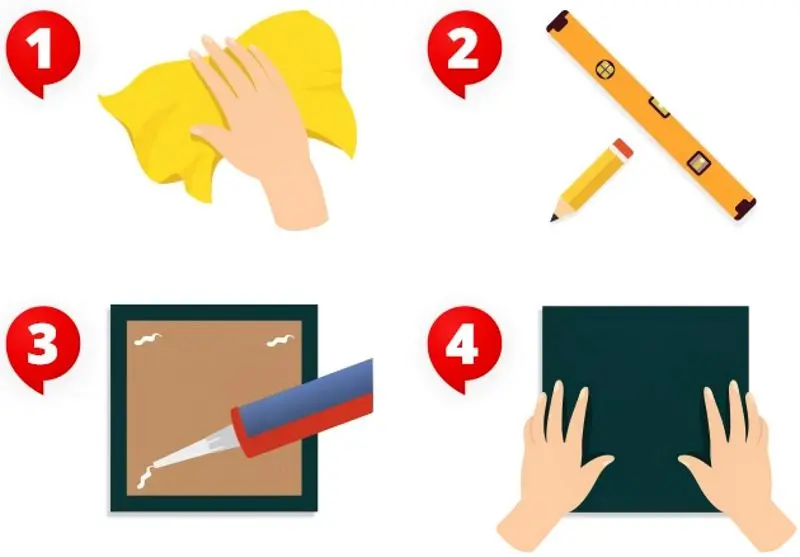 1

2

3

4