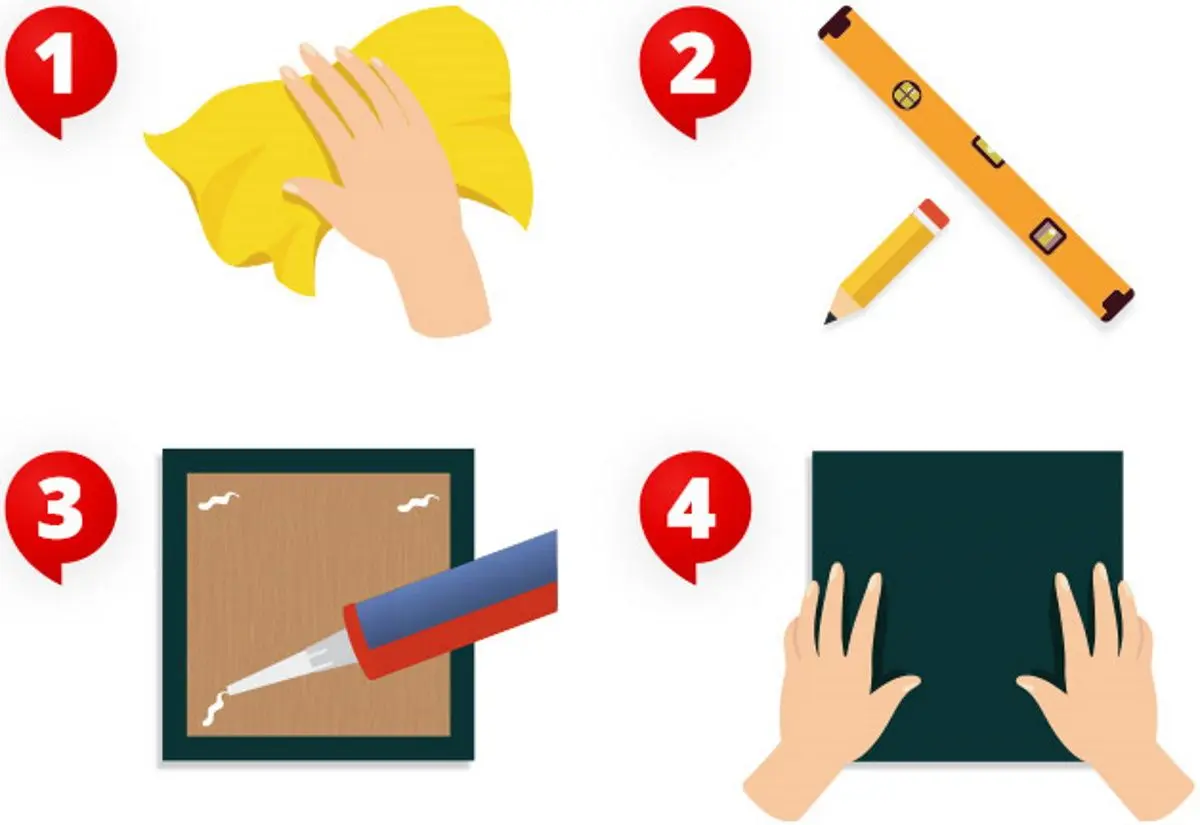 1

2

3

4