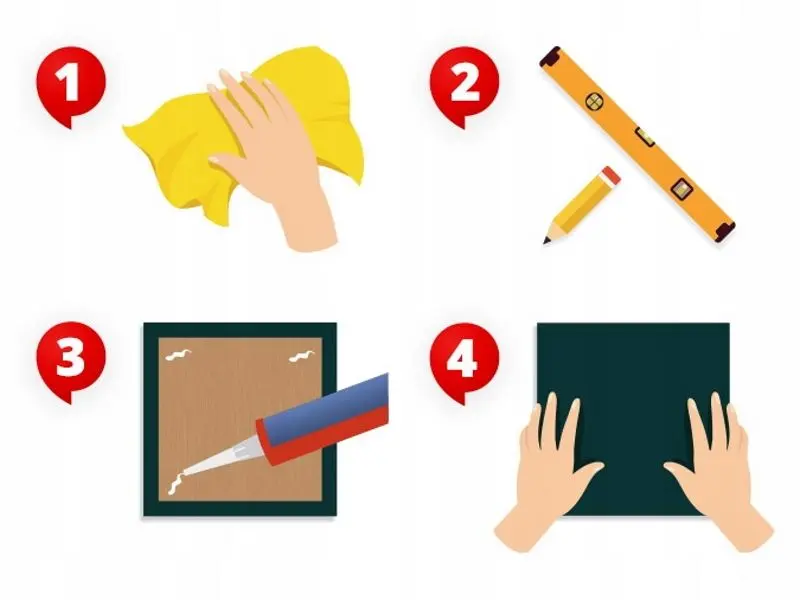 1

2

3

4