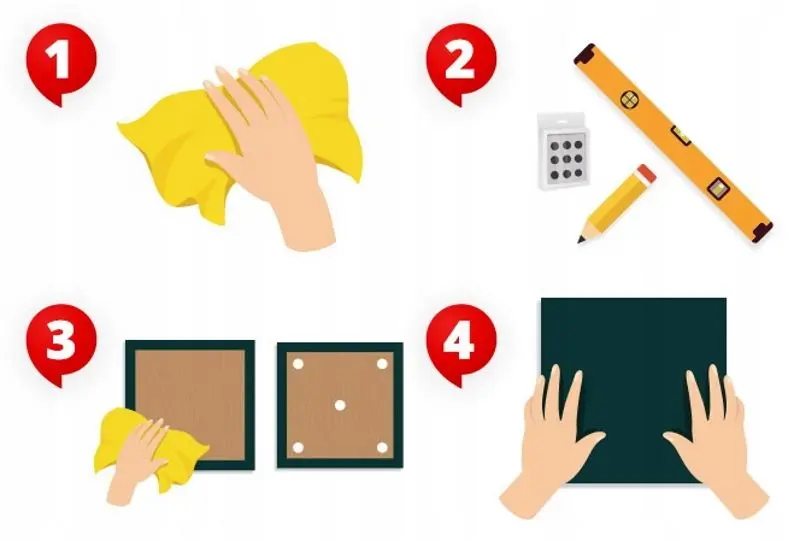 1

2

3

4