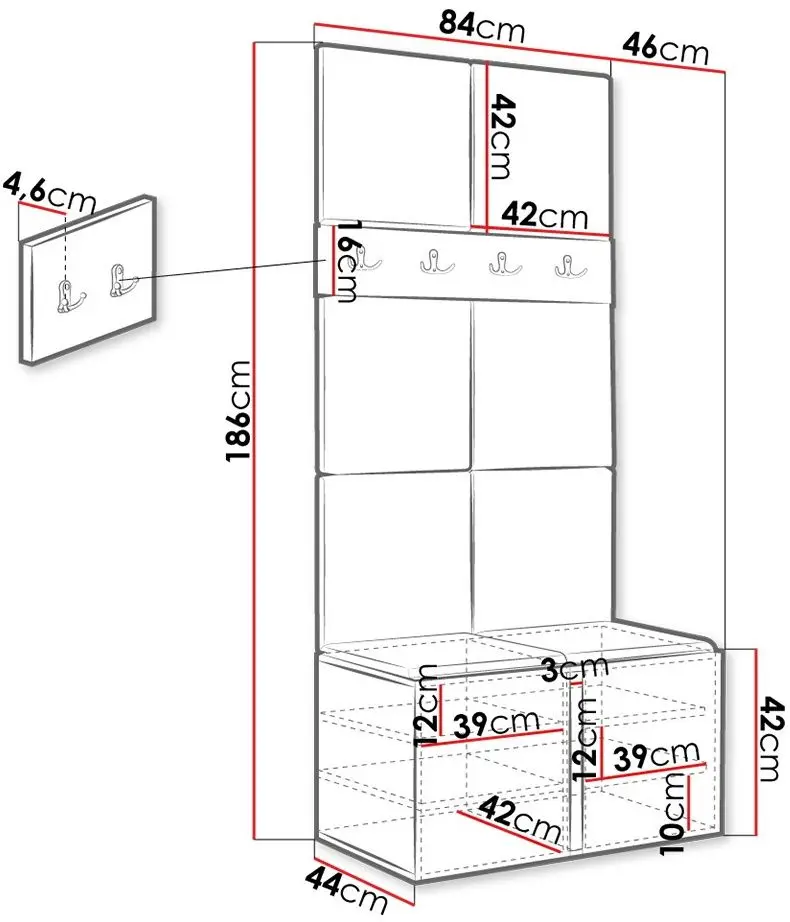 84cm
46cm
42cm
42cm
4,6cm
16cm
186cm
3cm
12cm
39cm
12cm
39cm
42cm
42cm
10cm
44cm