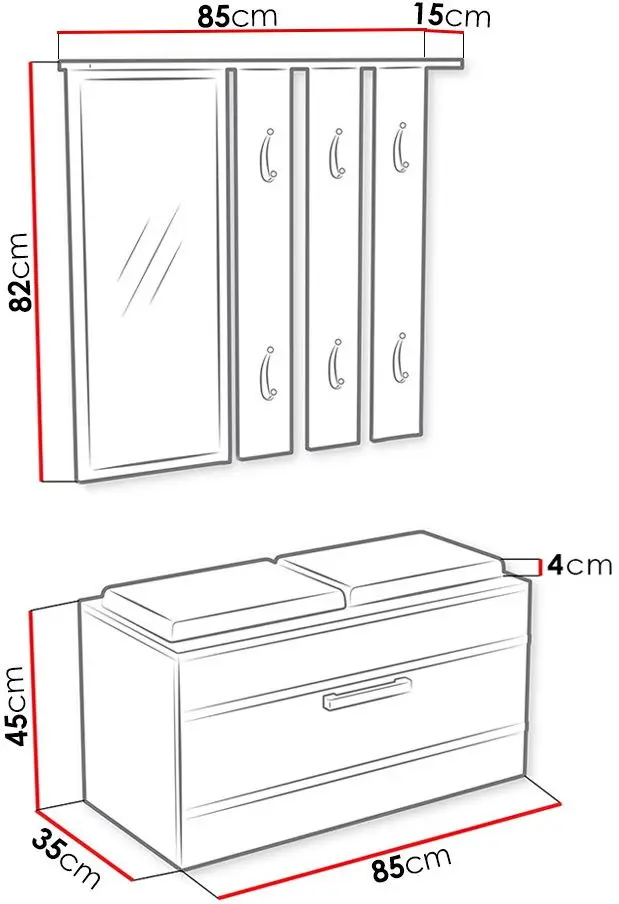 85cm
15cm
82cm
4cm
45cm
35cm
85cm