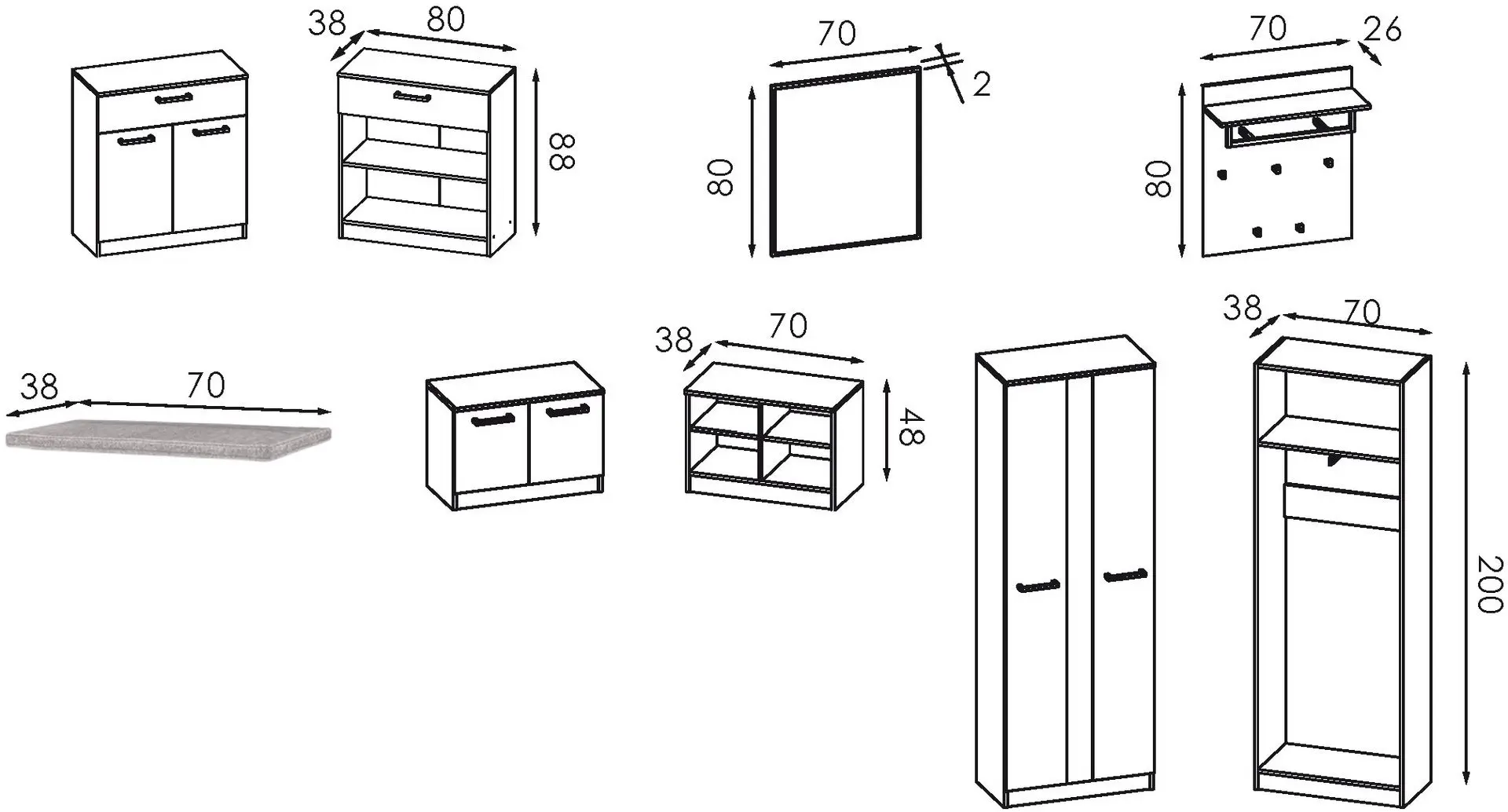 38
80
88

70
2
80

70
26
80

38
70

38
70
48

38
70
200