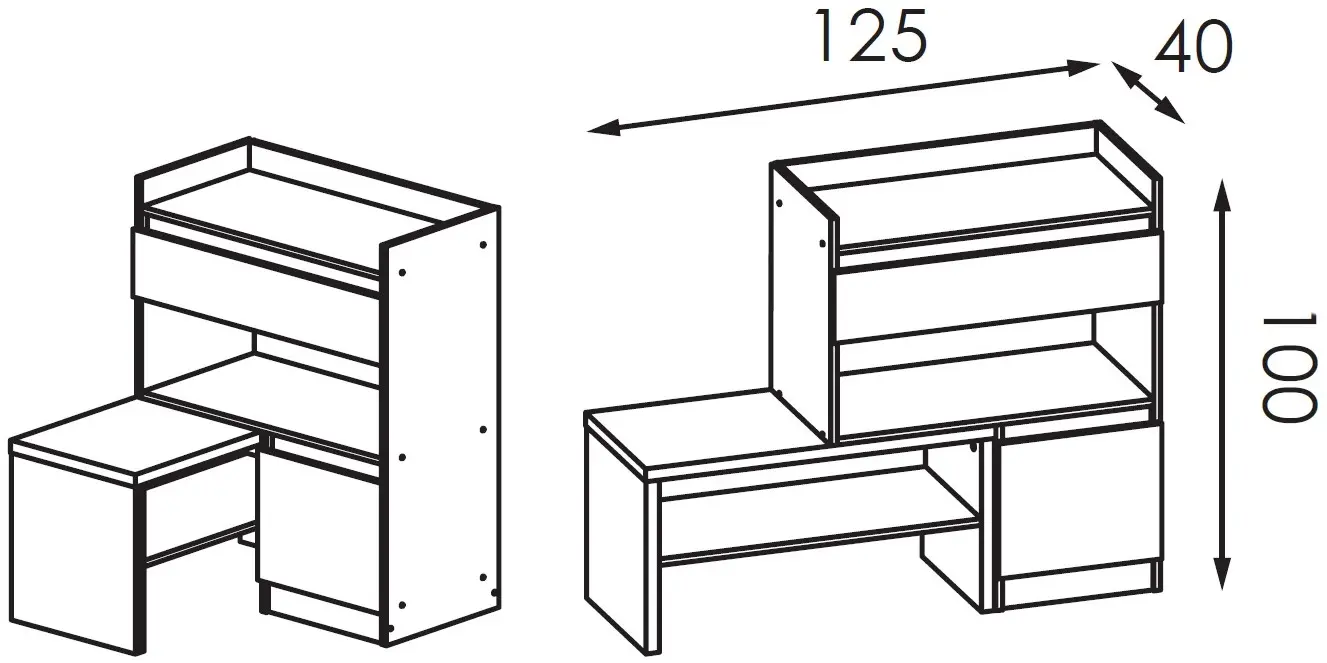 125
40
100