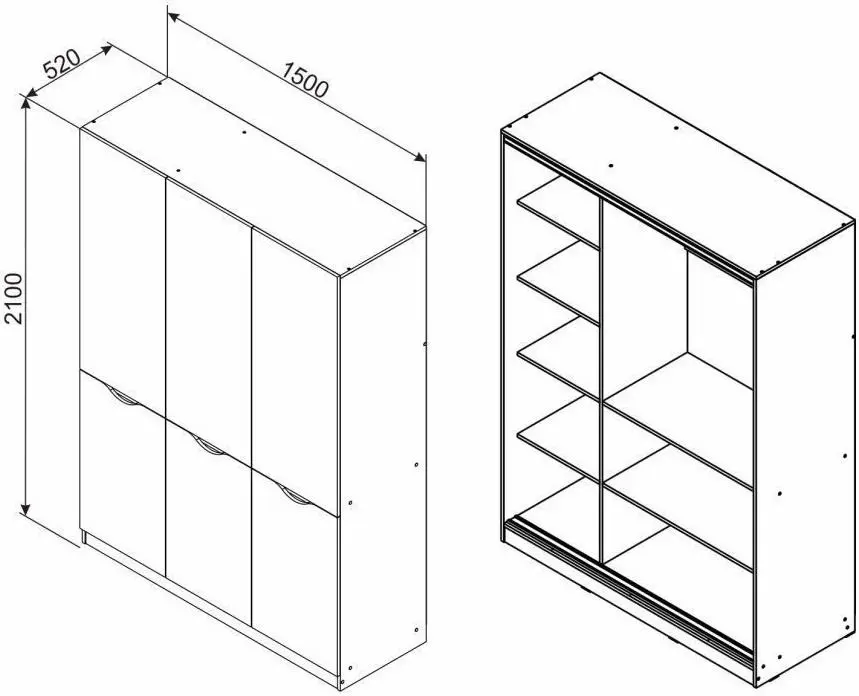 520
1500
2100