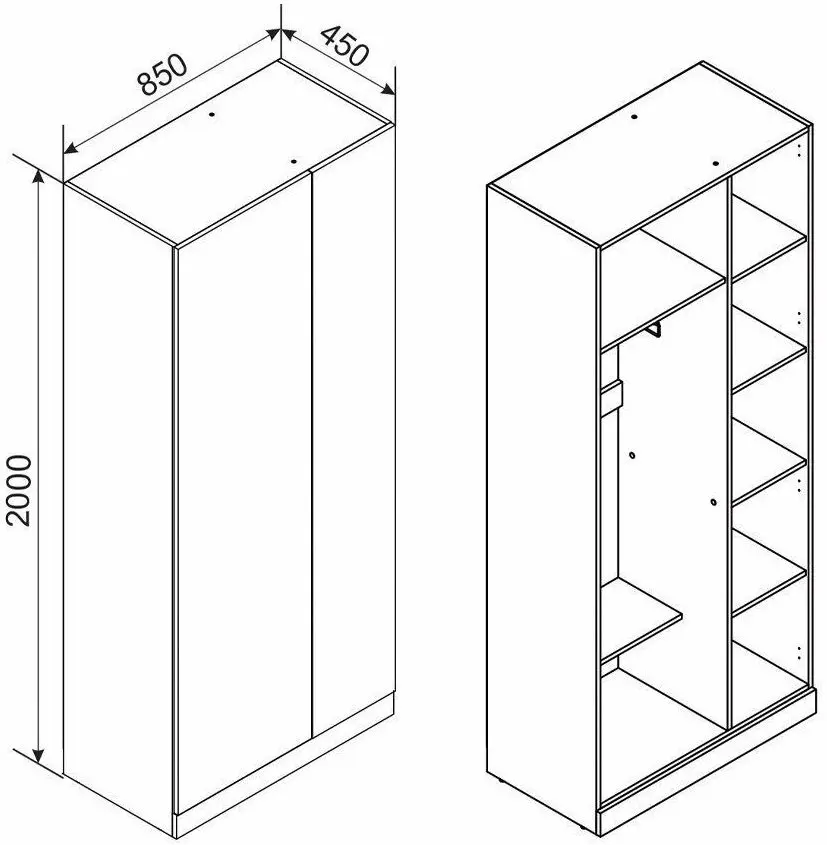 850
450
2000