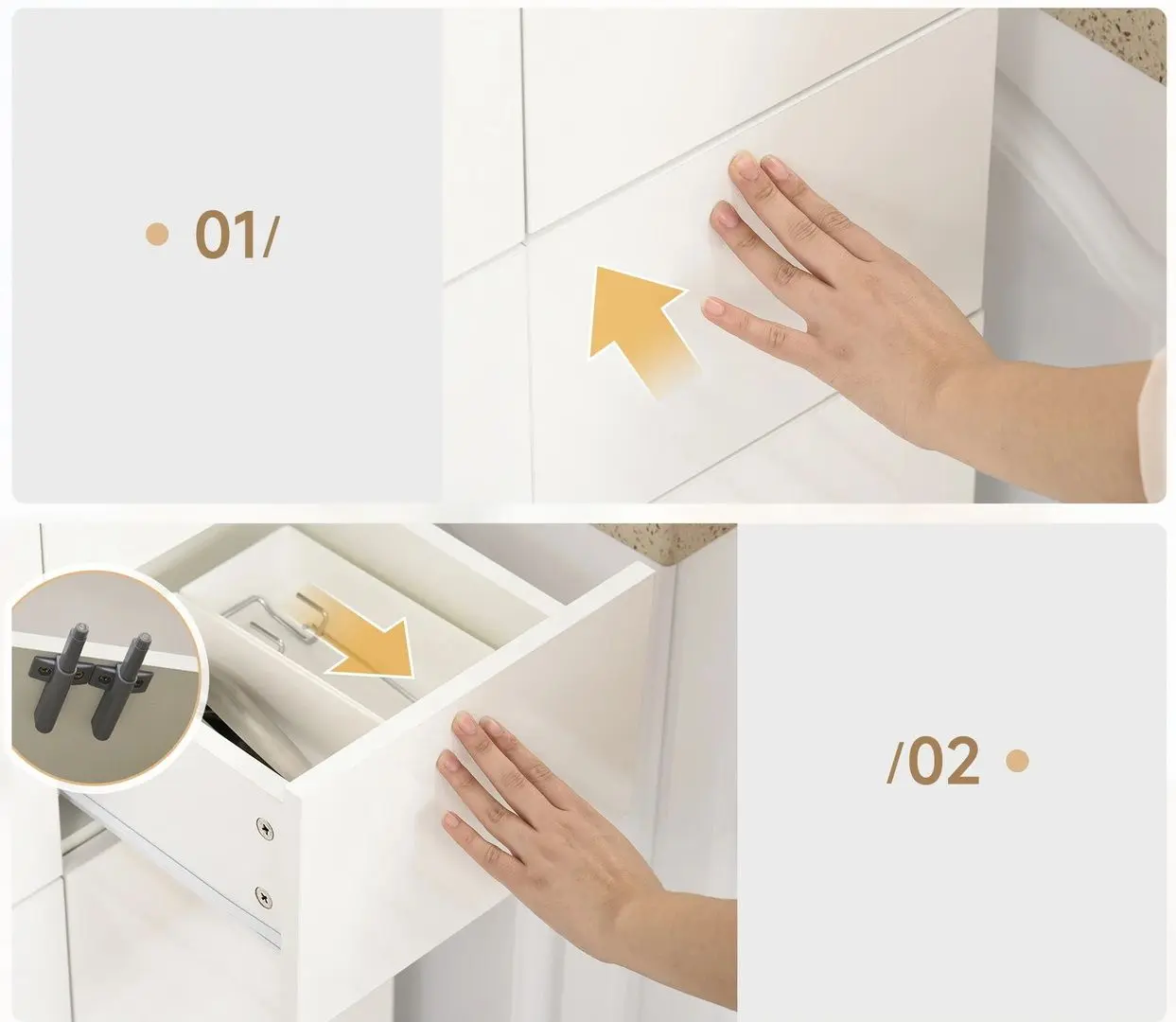 01/

/02