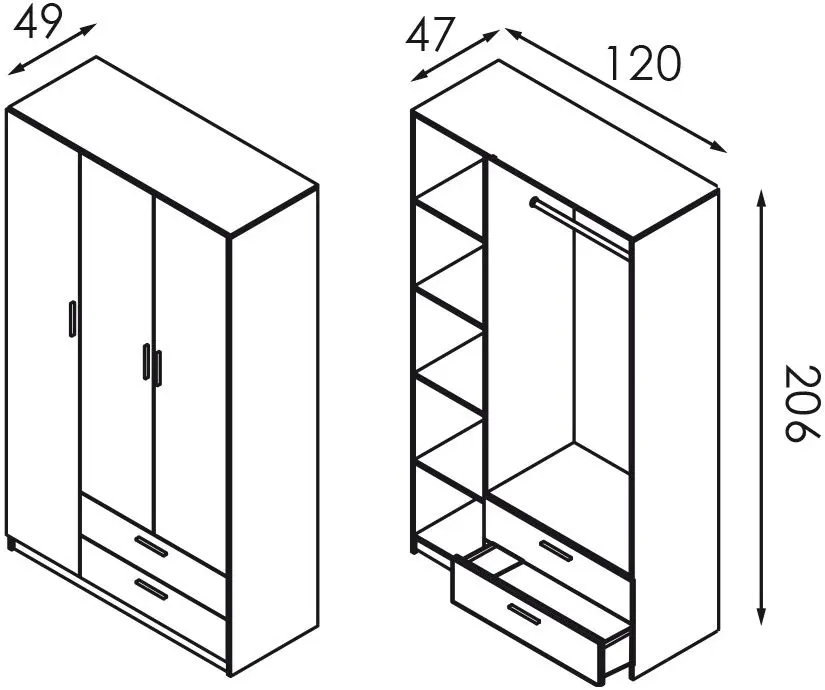 49

47

120

206