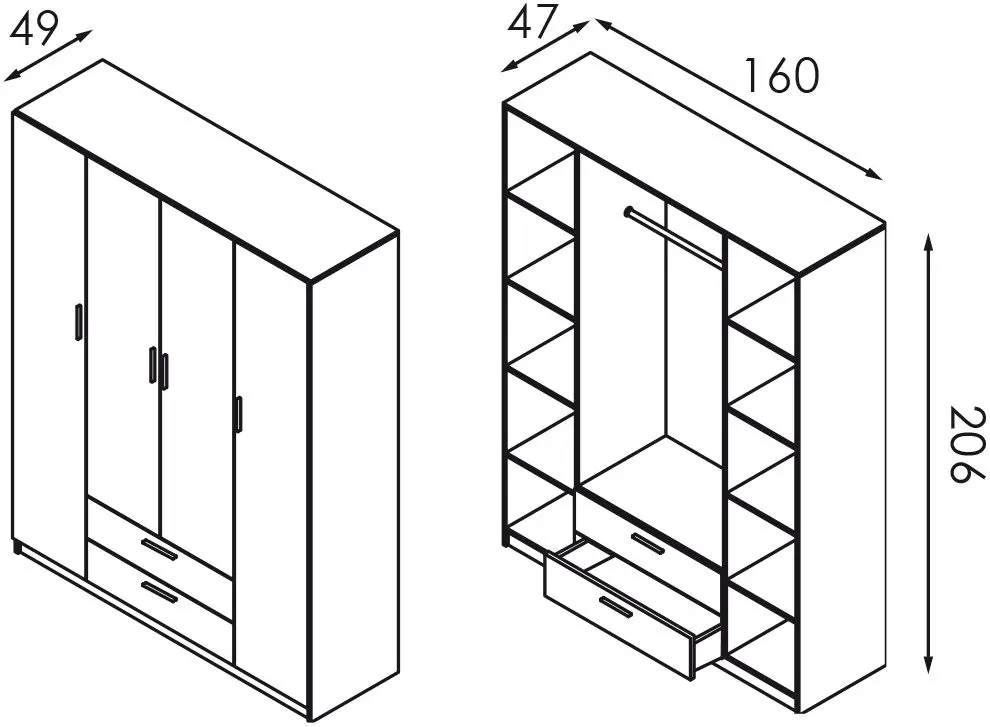 49

47

160

206