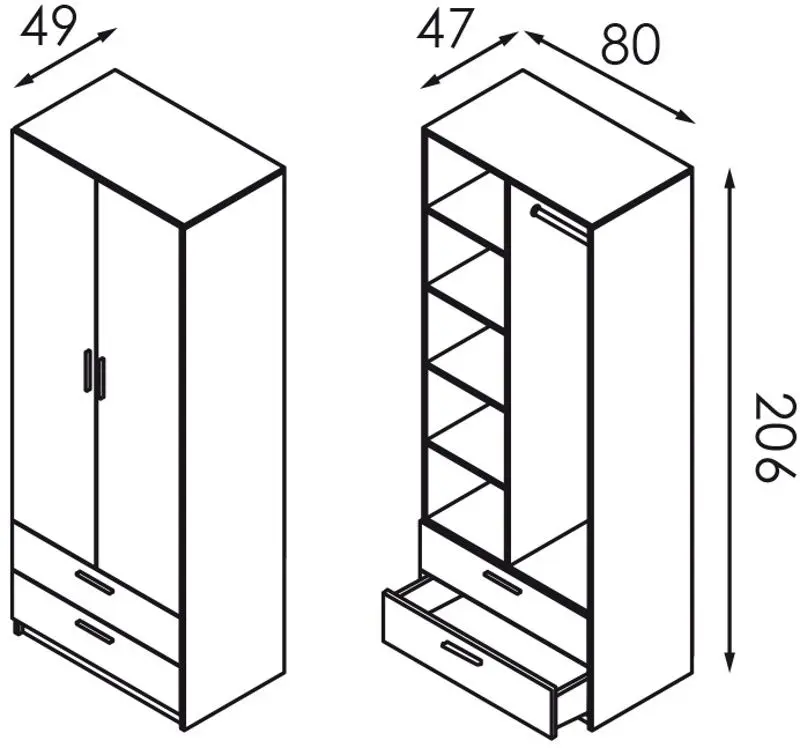 49

47

80

206