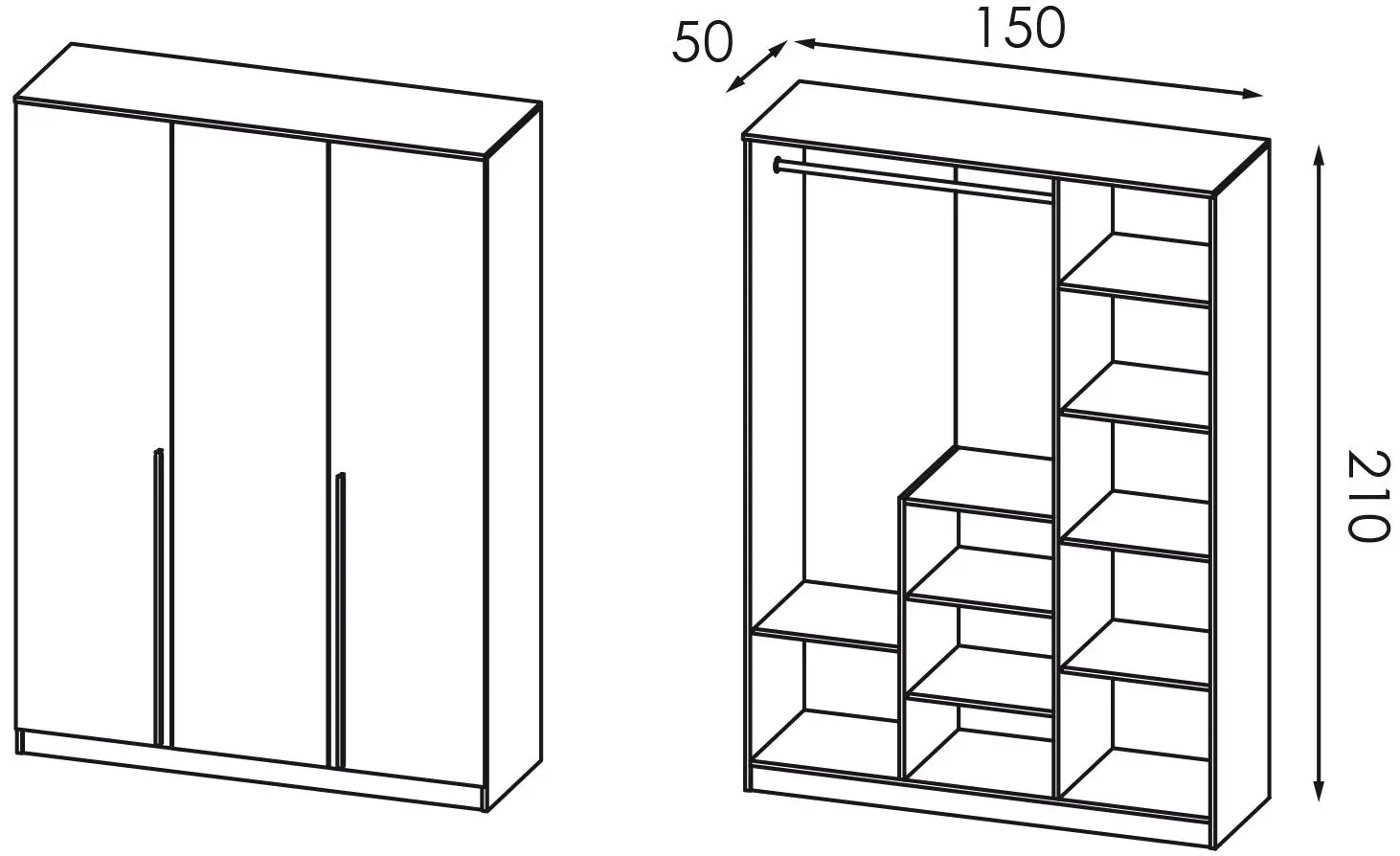 50

150

210