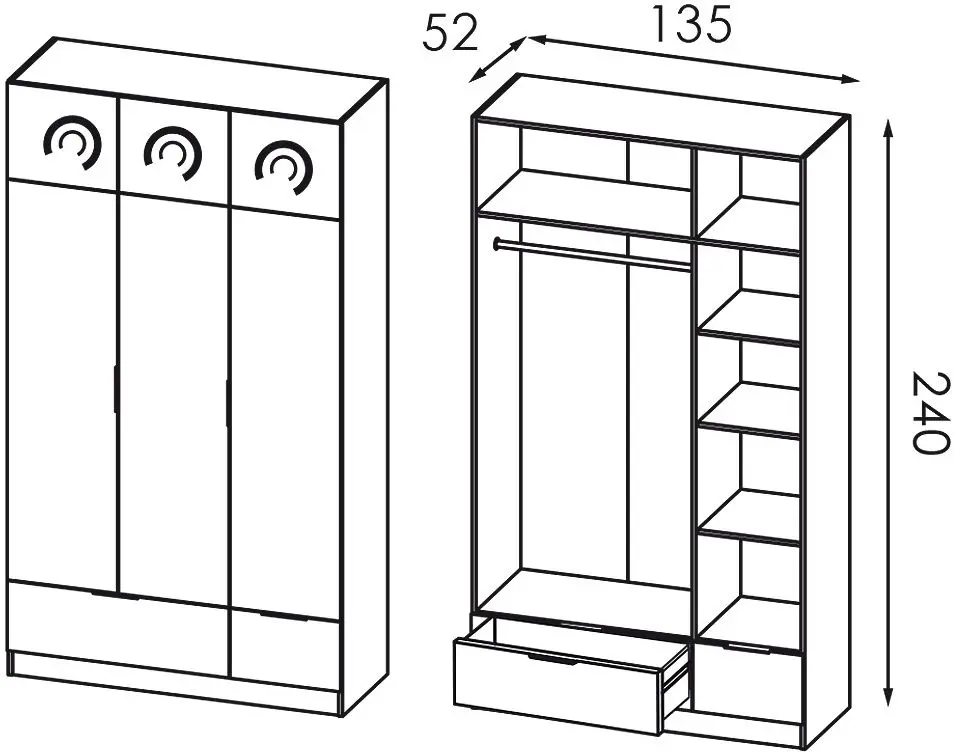 52
135
240