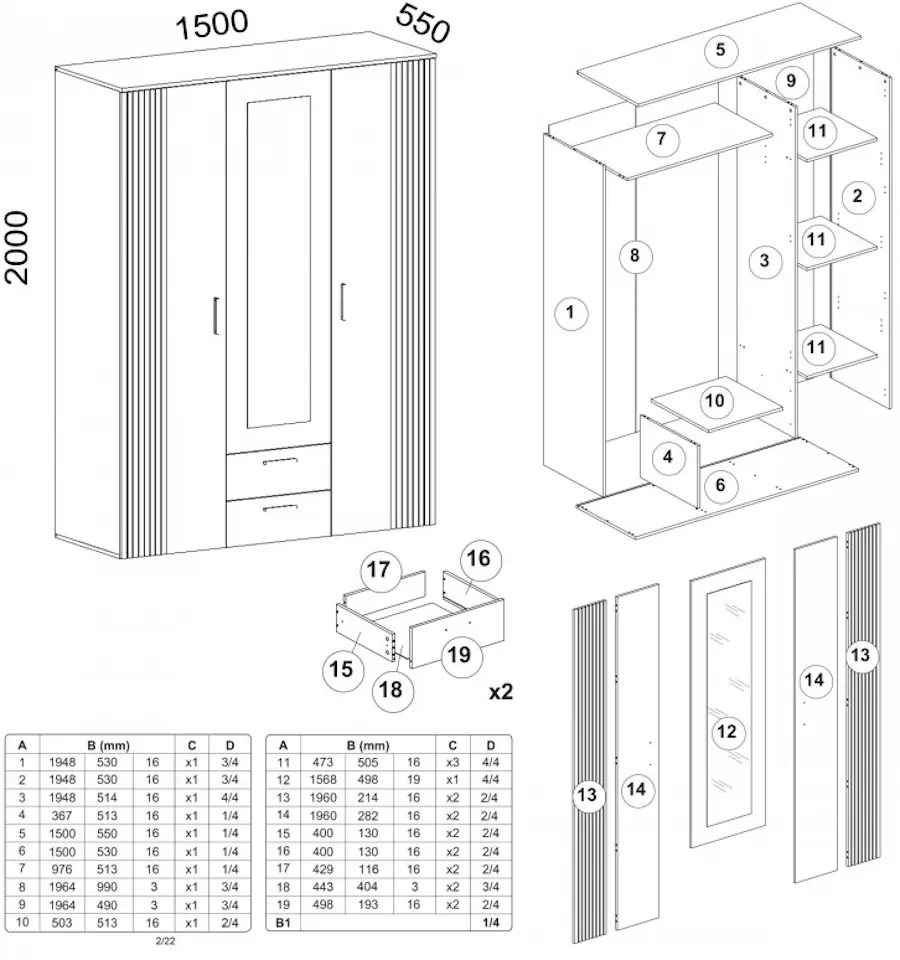 1500

550

2000

5

9

7

11

2

8

3

11

1

11

10

4

6

17

16

15

18

19

x2

13

14

12

14

13

| A | B (mm) | | | C | D |
|---|---|---|---|---|---|
| 1 | 1948 | 530 | 16 | x1 | 3/4 |
| 2 | 1948 | 530 | 16 | x1 | 3/4 |
| 3 | 1948 | 514 | 16 | x1 | 4/4 |
| 4 | 367 | 513 | 16 | x1 | 1/4 |
| 5 | 1500 | 550 | 16 | x1 | 1/4 |
| 6 | 1500 | 530 | 16 | x1 | 1/4 |
| 7 | 976 | 513 | 16 | x1 | 1/4 |
| 8 | 1964 | 990 | 3 | x1 | 3/4 |
| 9 | 1964 | 490 | 3 | x1 | 3/4 |
| 10 | 503 | 513 | 16 | x1 | 2/4 |

2/22

| A | B (mm) | | | C | D |
|---|---|---|---|---|---|
| 11 | 473 | 505 | 16 | x3 | 4/4 |
| 12 | 1568 | 498 | 19 | x1 | 4/4 |
| 13 | 1960 | 214 | 16 | x2 | 2/4 |
| 14 | 1960 | 282 | 16 | x2 | 2/4 |
| 15 | 400 | 130 | 16 | x2 | 2/4 |
| 16 | 400 | 130 | 16 | x2 | 2/4 |
| 17 | 429 | 116 | 16 | x2 | 2/4 |
| 18 | 443 | 404 | 3 | x2 | 3/4 |
| 19 | 498 | 193 | 16 | x2 | 2/4 |
| B1 | | | | | 1/4 |