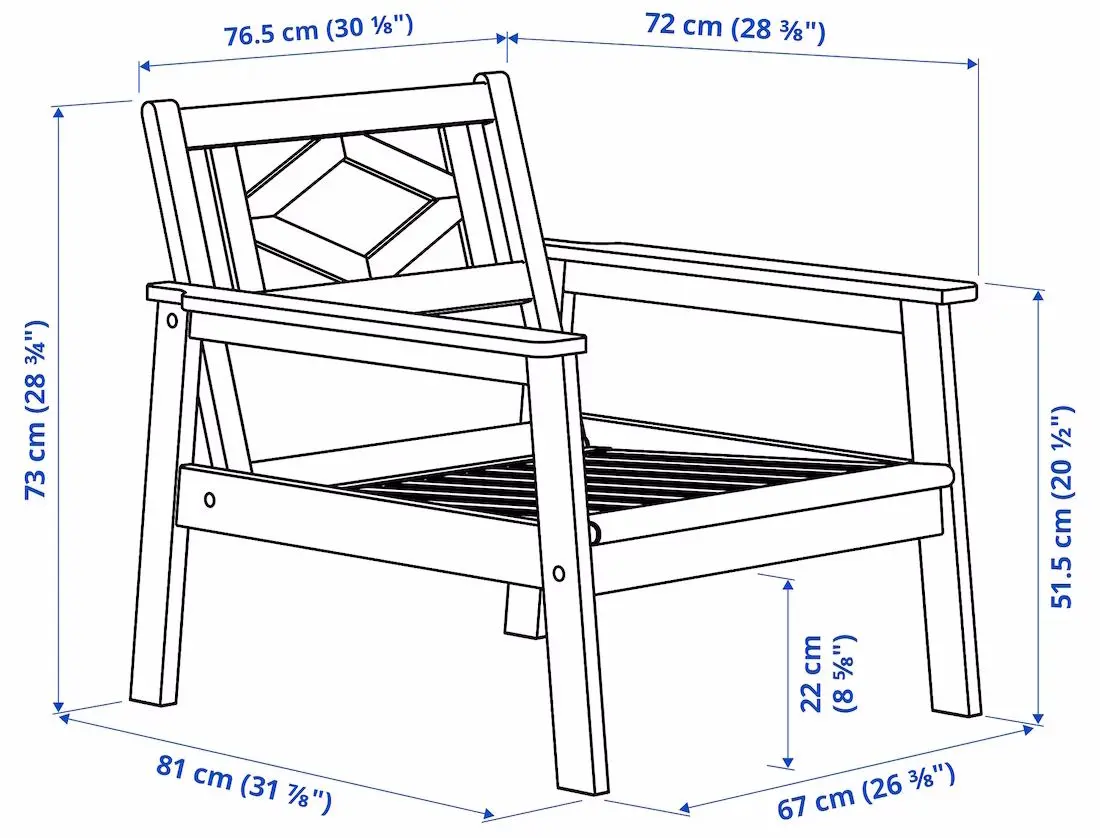 76.5 cm (30 ⅛")
72 cm (28 ⅜")
73 cm (28 ¾")
51.5 cm (20 ½")
22 cm (8 ⅝")
81 cm (31 ⅞")
67 cm (26 ⅜")