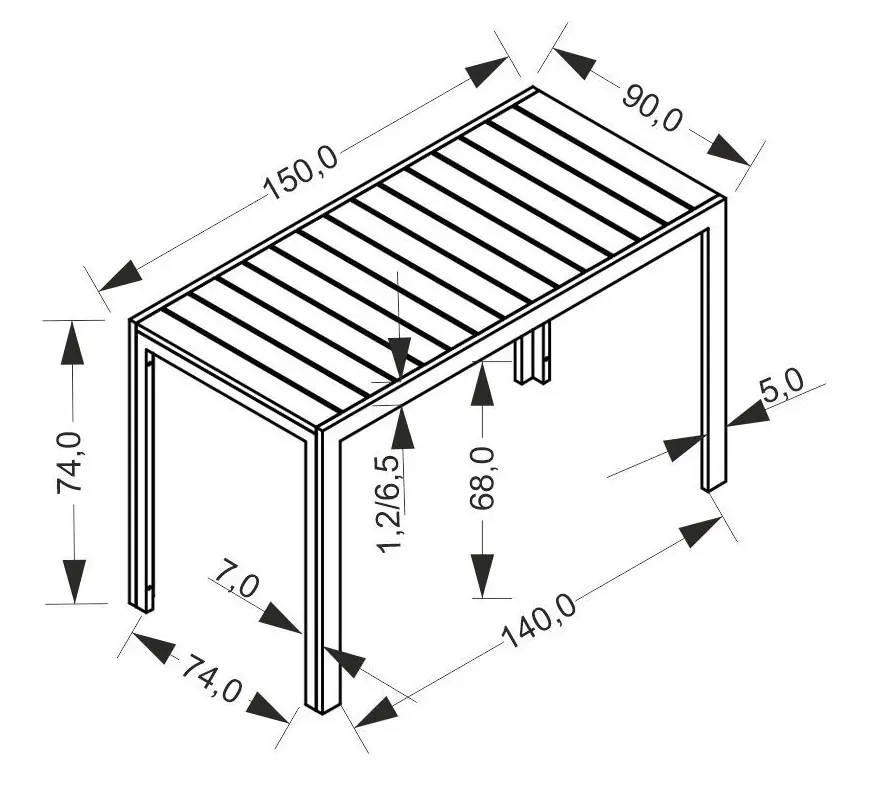 150,0
90,0
74,0
1,2/6,5
68,0
5,0
7,0
74,0
140,0