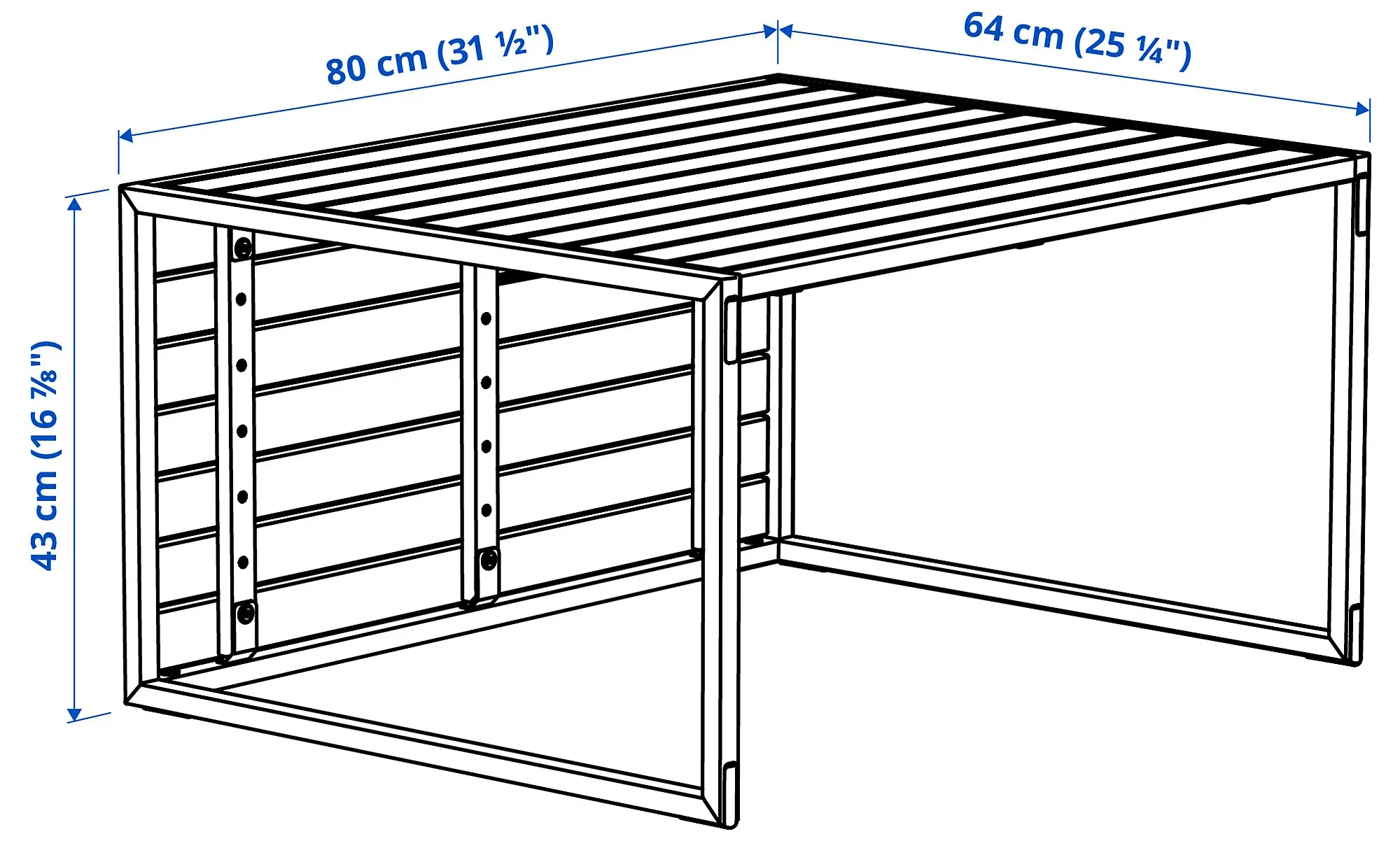 80 cm (31 ½")
64 cm (25 ¼")
43 cm (16 ⅞")