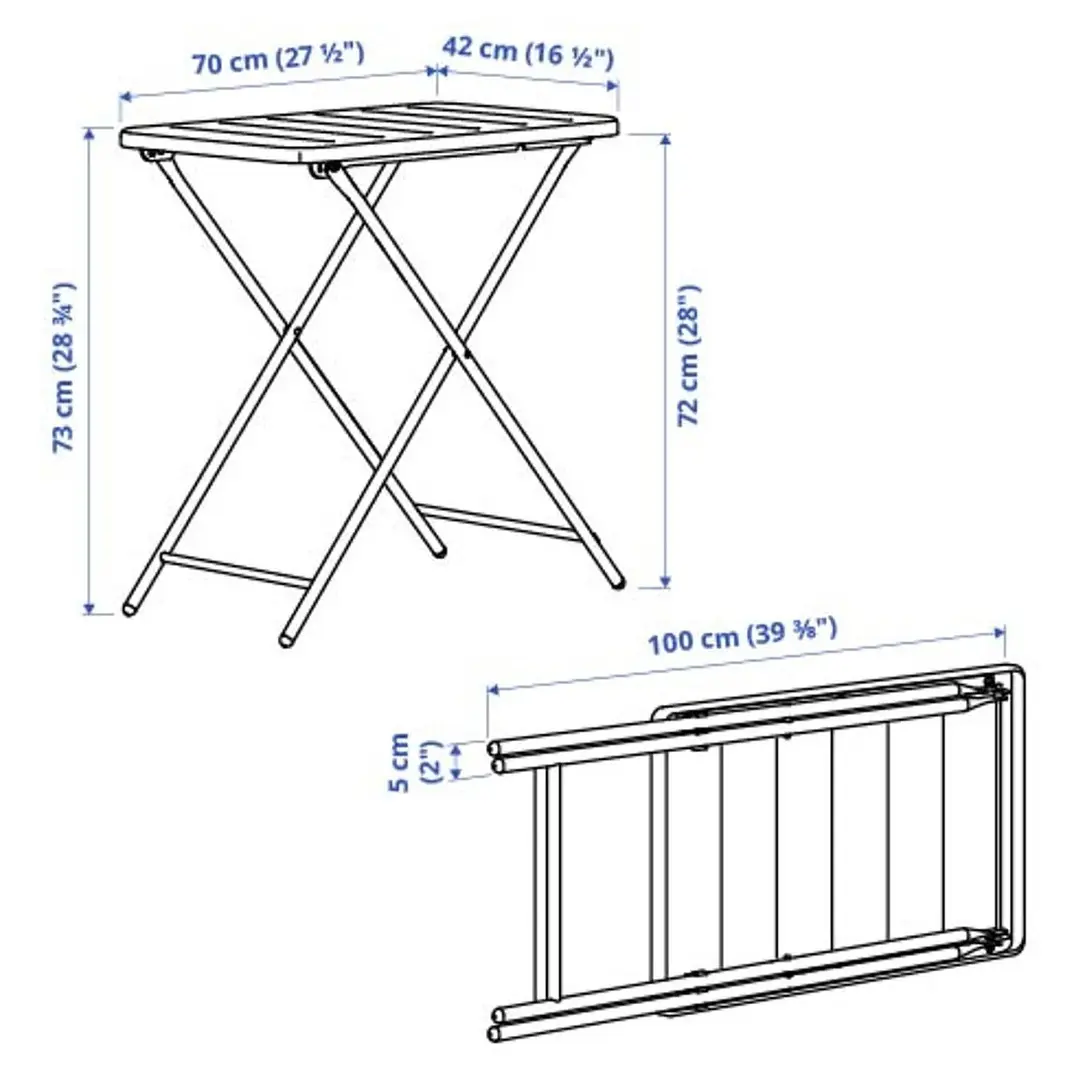 70 cm (27 ½")
42 cm (16 ½")
73 cm (28 ¾")
72 cm (28")
100 cm (39 ⅜")
5 cm
(2")