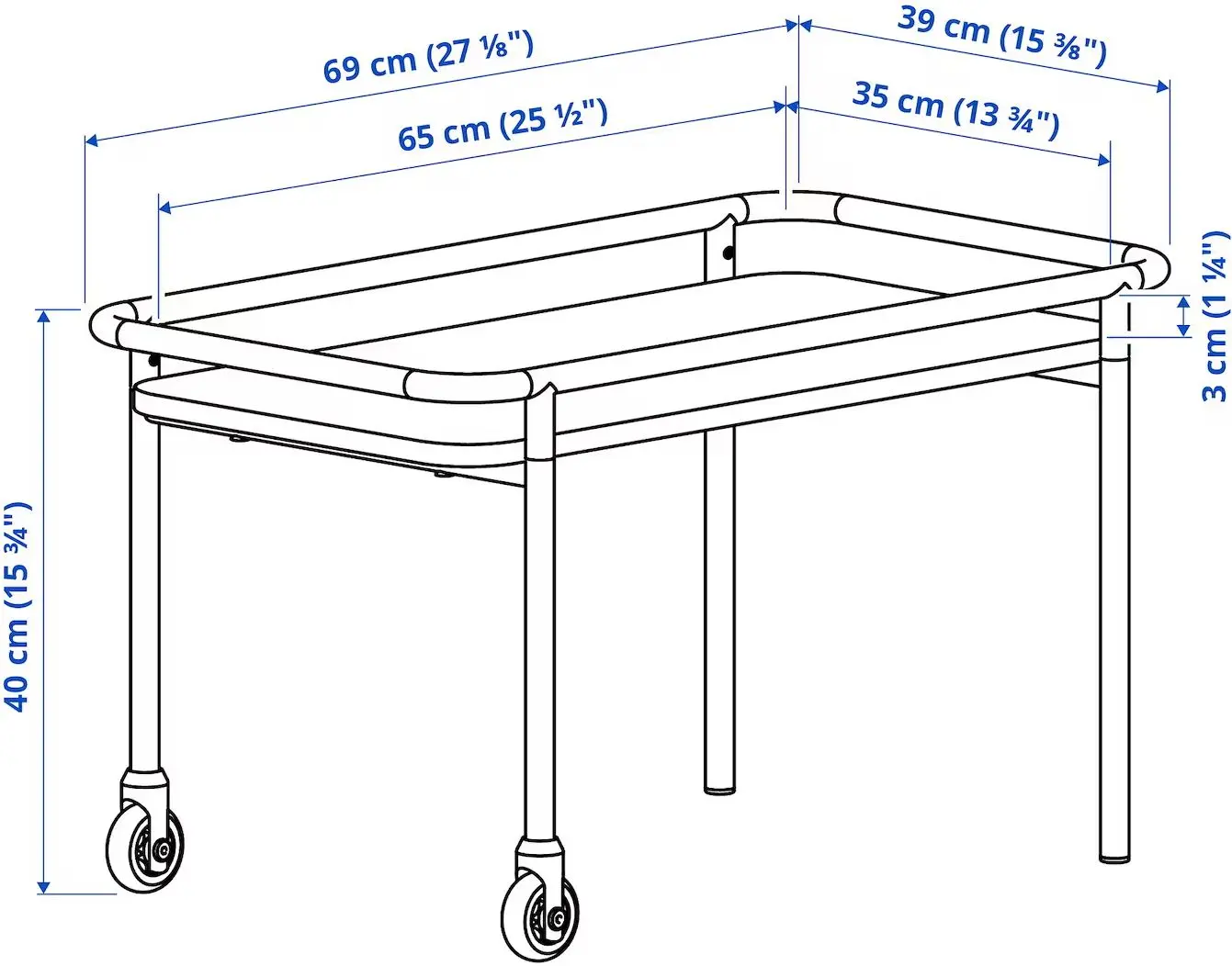 69 cm (27 ⅛")

39 cm (15 ⅜")

65 cm (25 ½")

35 cm (13 ¾")

3 cm (1 ¼")

40 cm (15 ¾")