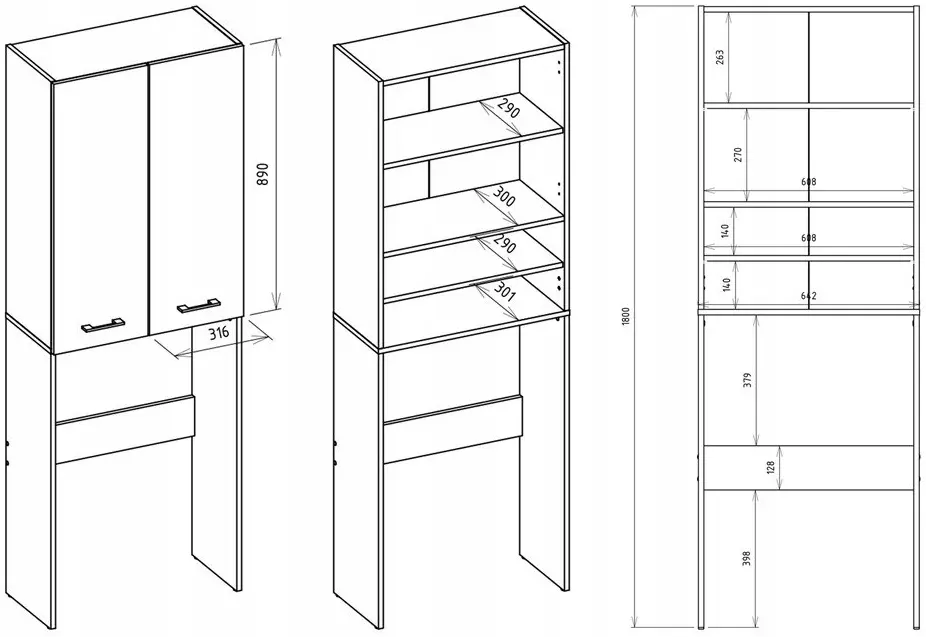 890
316
290
300
290
301
1800
263
270
608
140
608
140
642
379
128
398