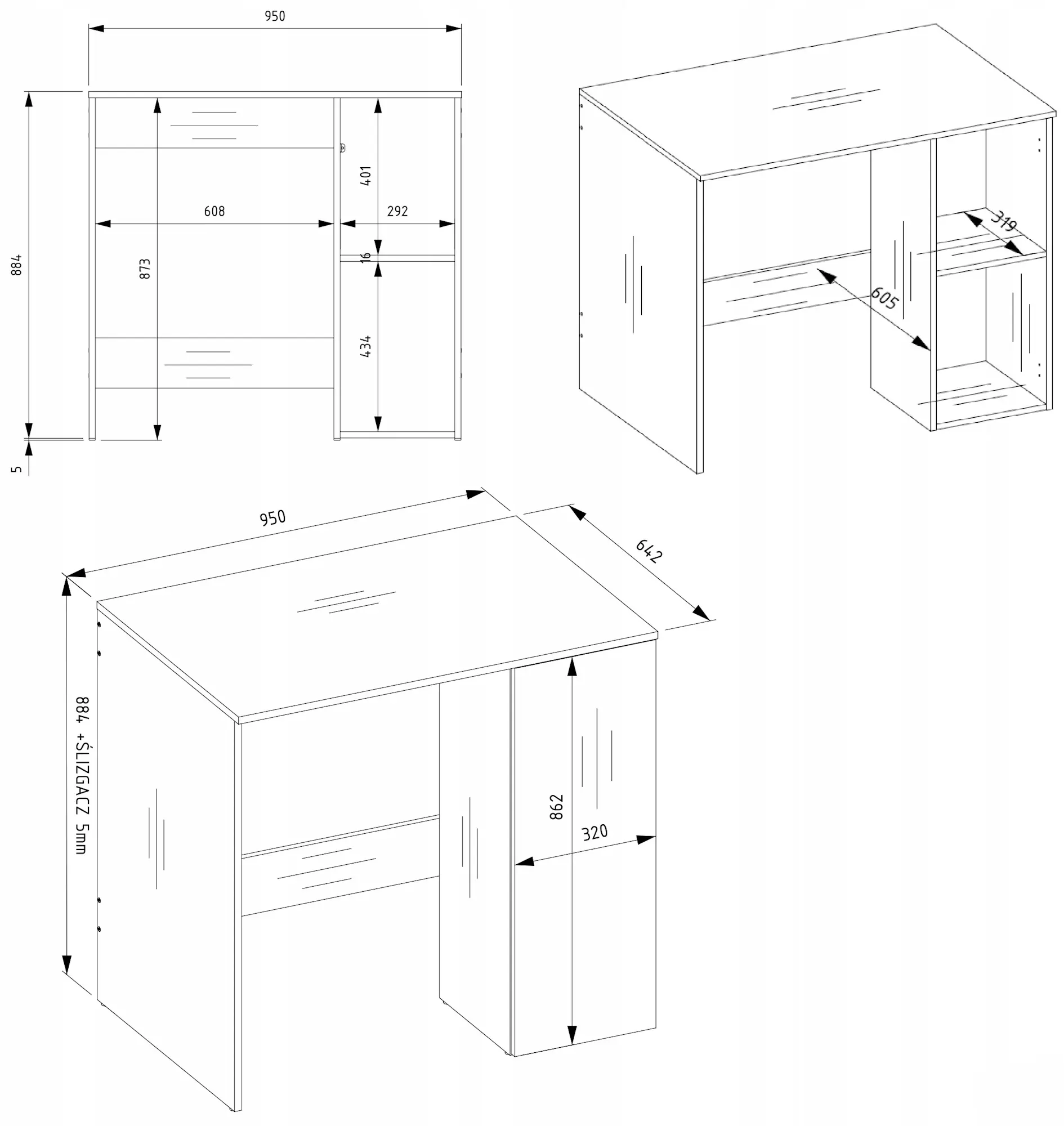 950

884

873

608

401

292

16

434

5

319

605

950

642

884 +ŚLIZGACZ 5mm

862

320