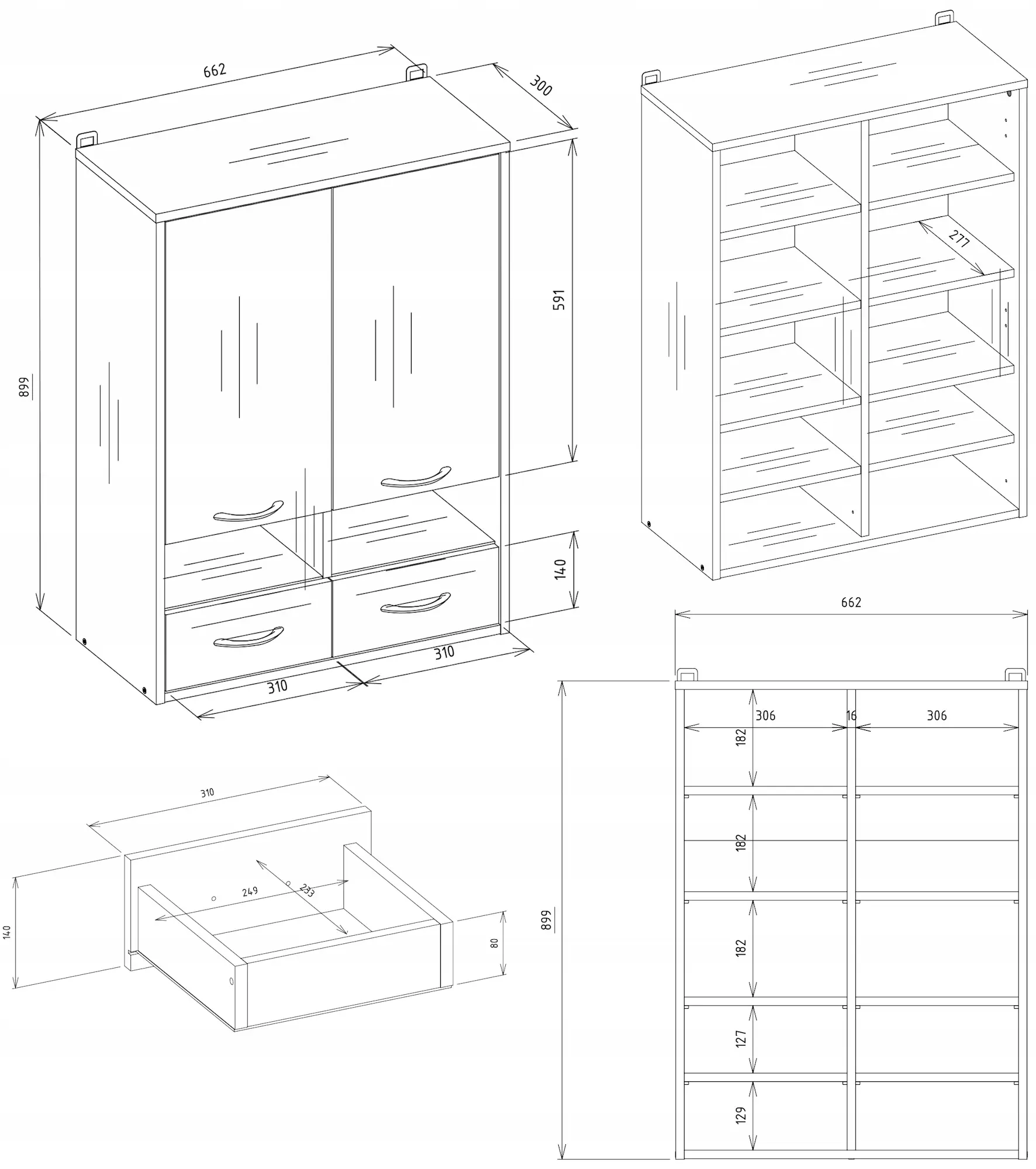 662
300
899
591
140
310
310

277

662
306
16
306
182
182
182
127
129
899

310
249
233
140
80