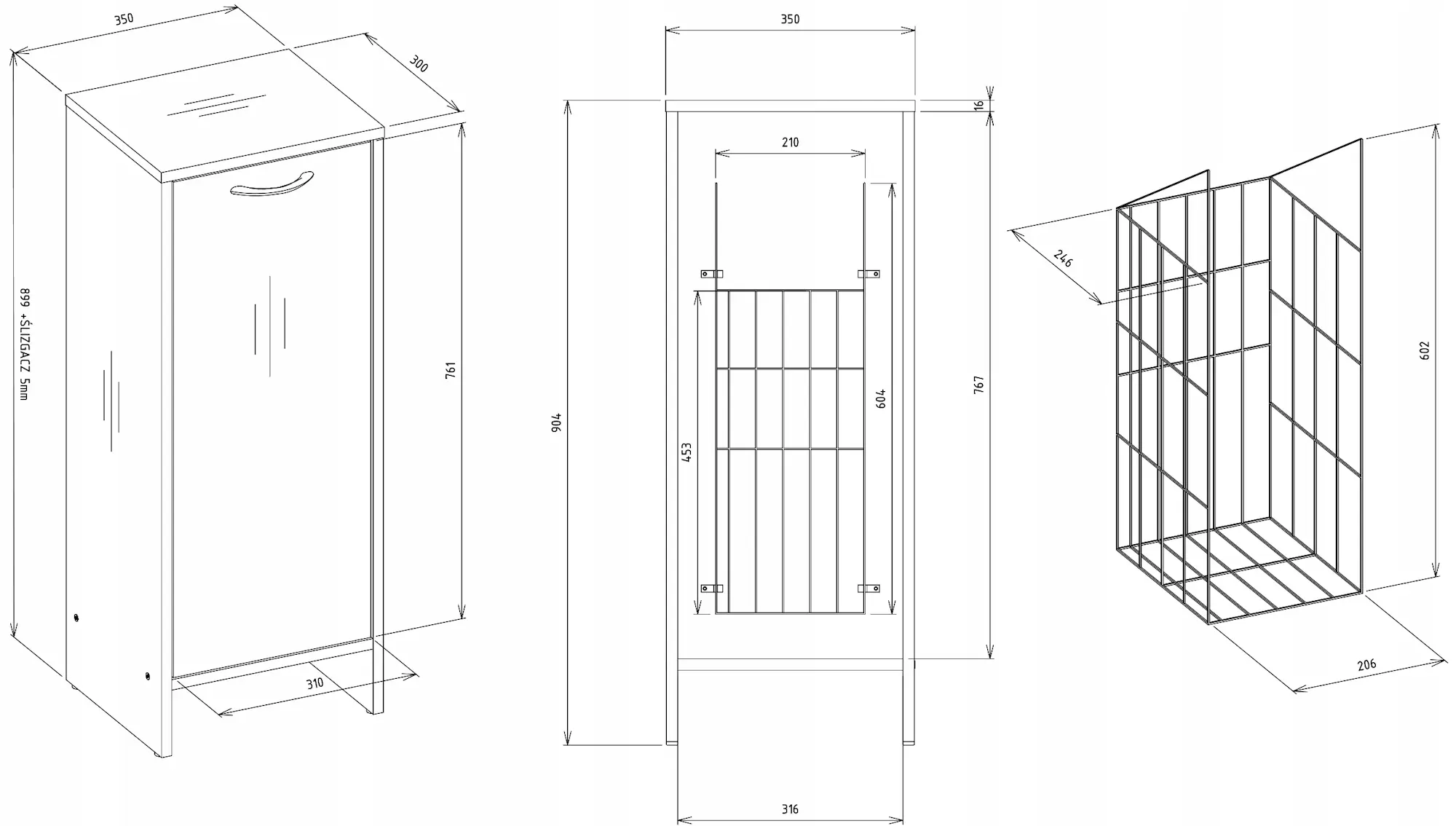 350

300

899 + ŚLIZGACZ 5mm

761

310

350

16

210

904

453

604

767

316

246

602

206