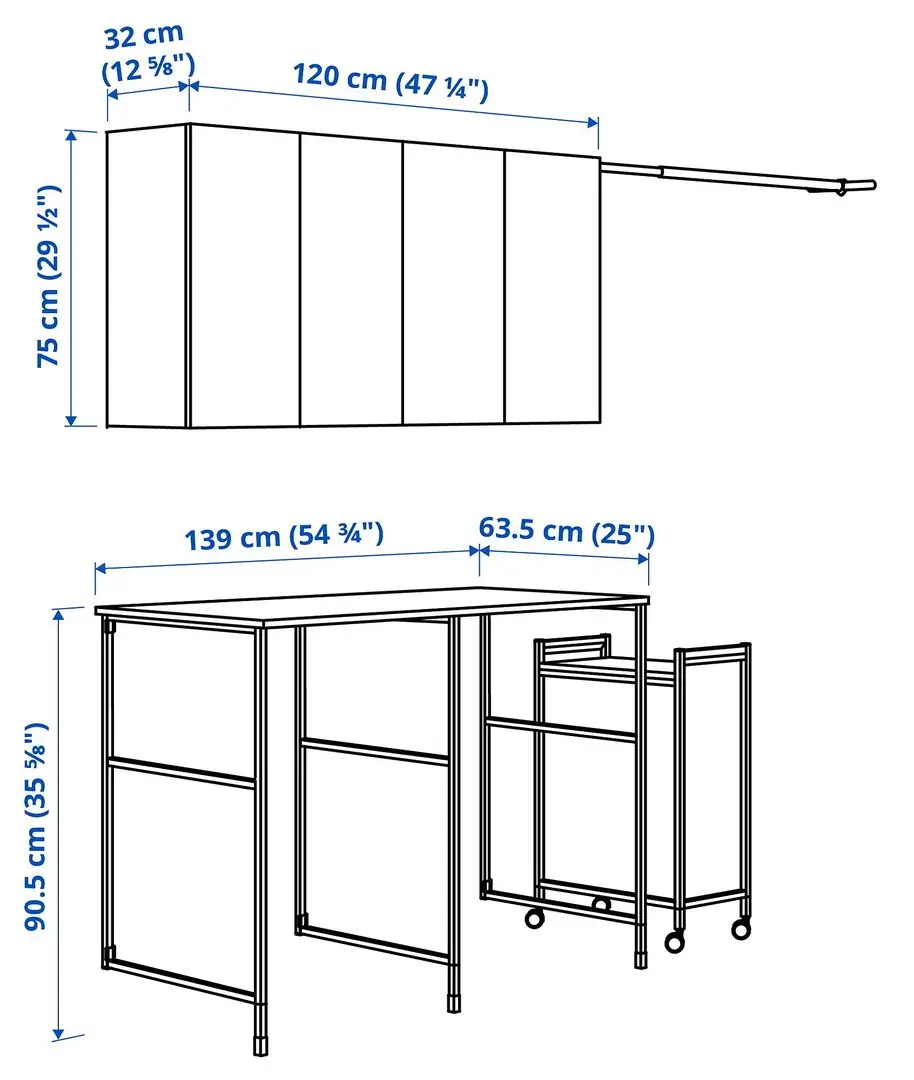 32 cm (12 ⅝")

120 cm (47 ¼")

75 cm (29 ½")

139 cm (54 ¾")

63.5 cm (25")

90.5 cm (35 ⅝")