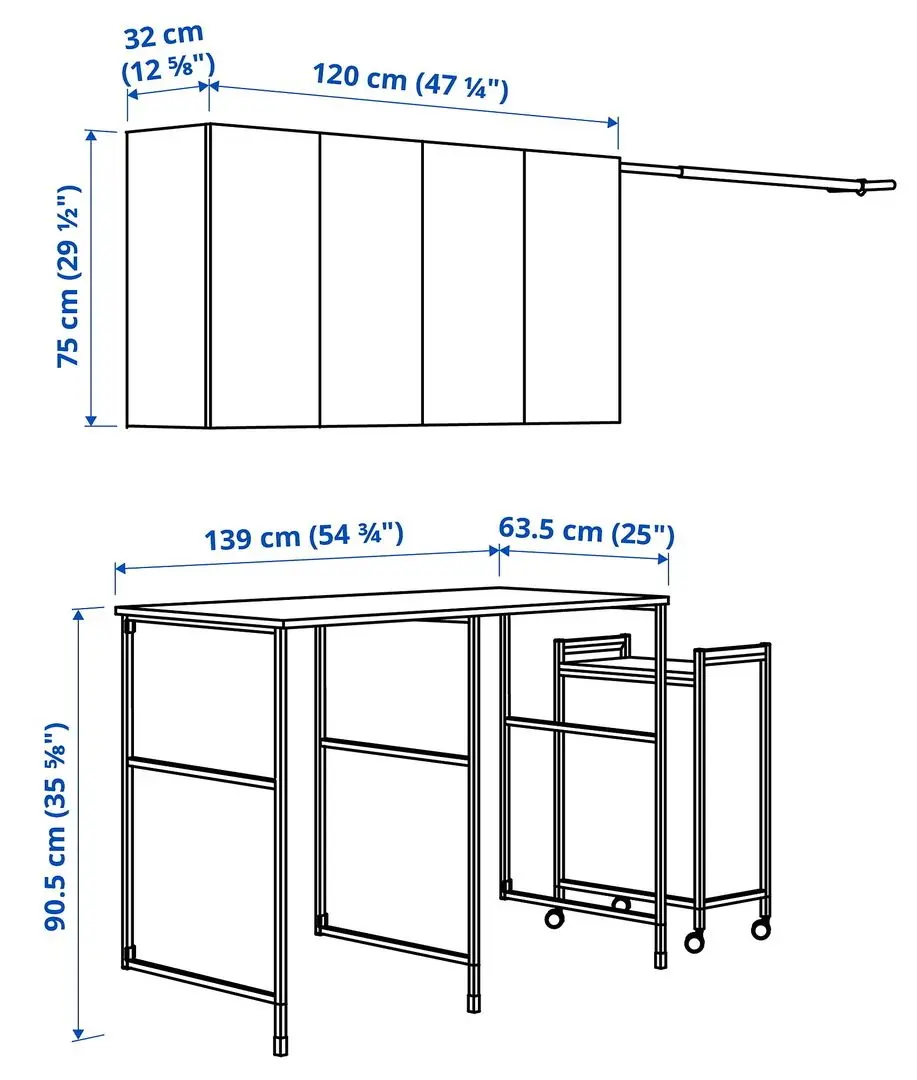 32 cm
(12 ⅝")

120 cm (47 ¼")

75 cm (29 ½")

139 cm (54 ¾")

63.5 cm (25")

90.5 cm (35 ⅝")